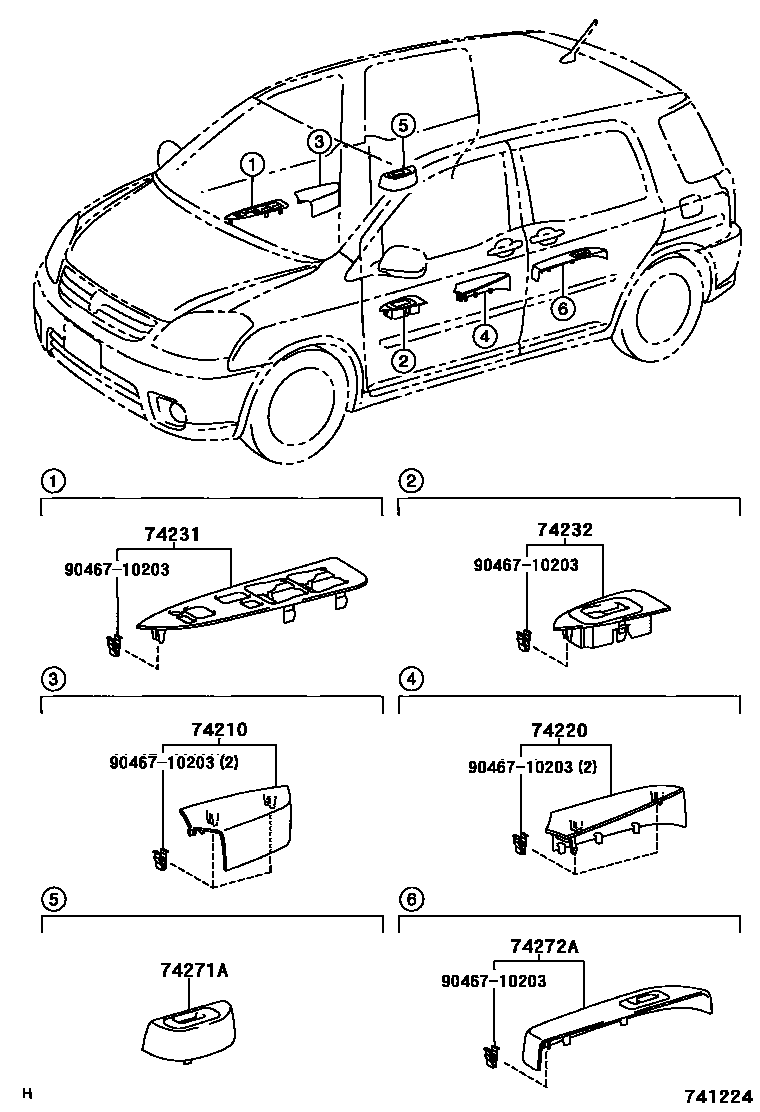 1
3
5
2
4
6

1
74231
90467-10203

2
74232
90467-10203

3
74210
90467-10203 (2)

4
74220
90467-10203 (2)

5
74271A

6
74272A
90467-10203

H
741224