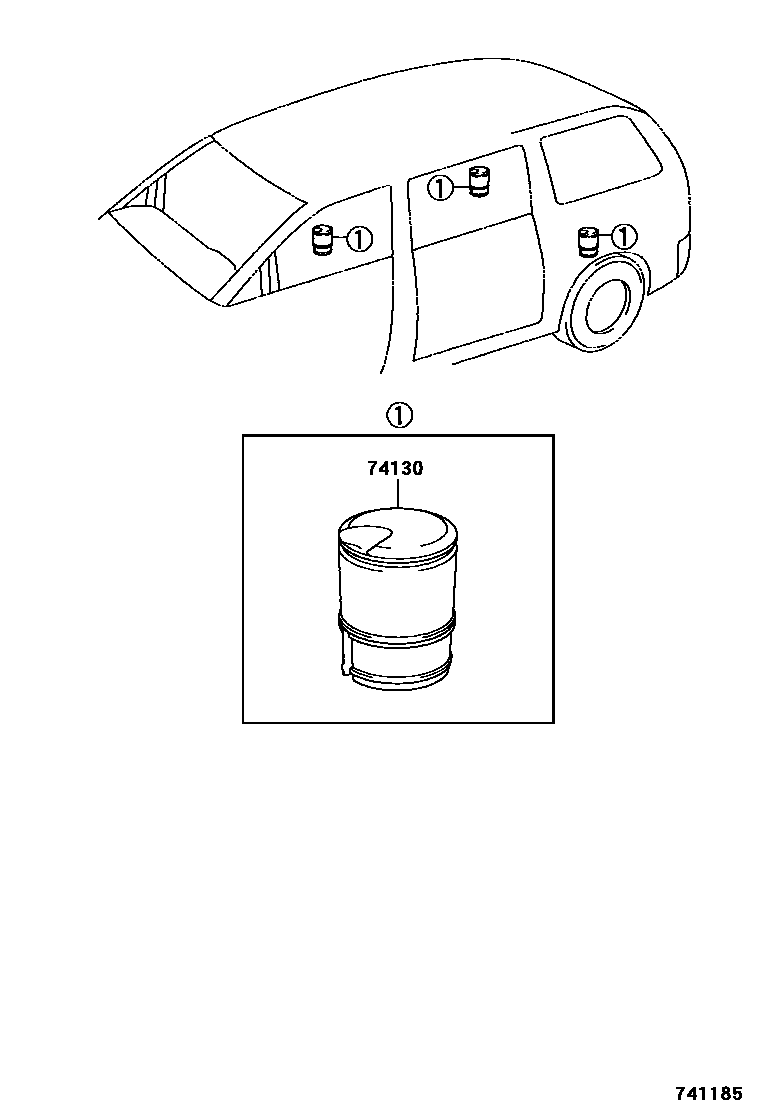 ①
①
①
①
74130
741185