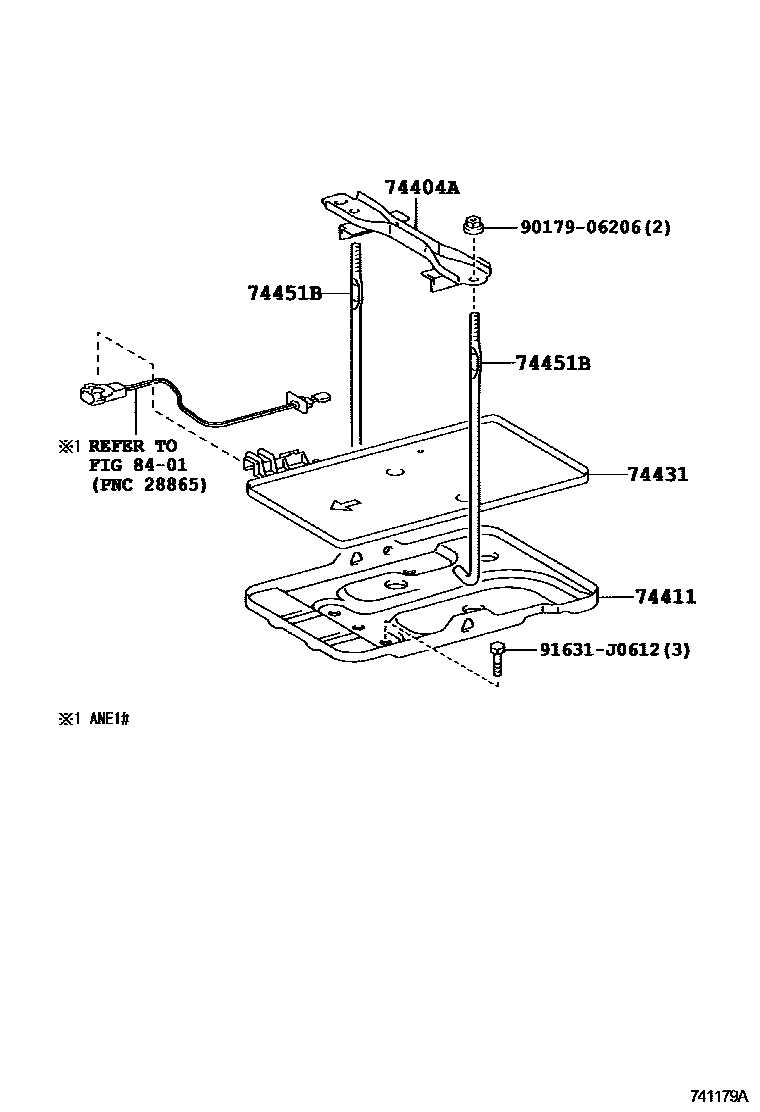 74404A
90179-06206(2)
74451B
74451B
※1 REFER TO FIG 84-01 (PNC 28865)
74431
74411
91631-J0612(3)

※1 ANE1#

741179A