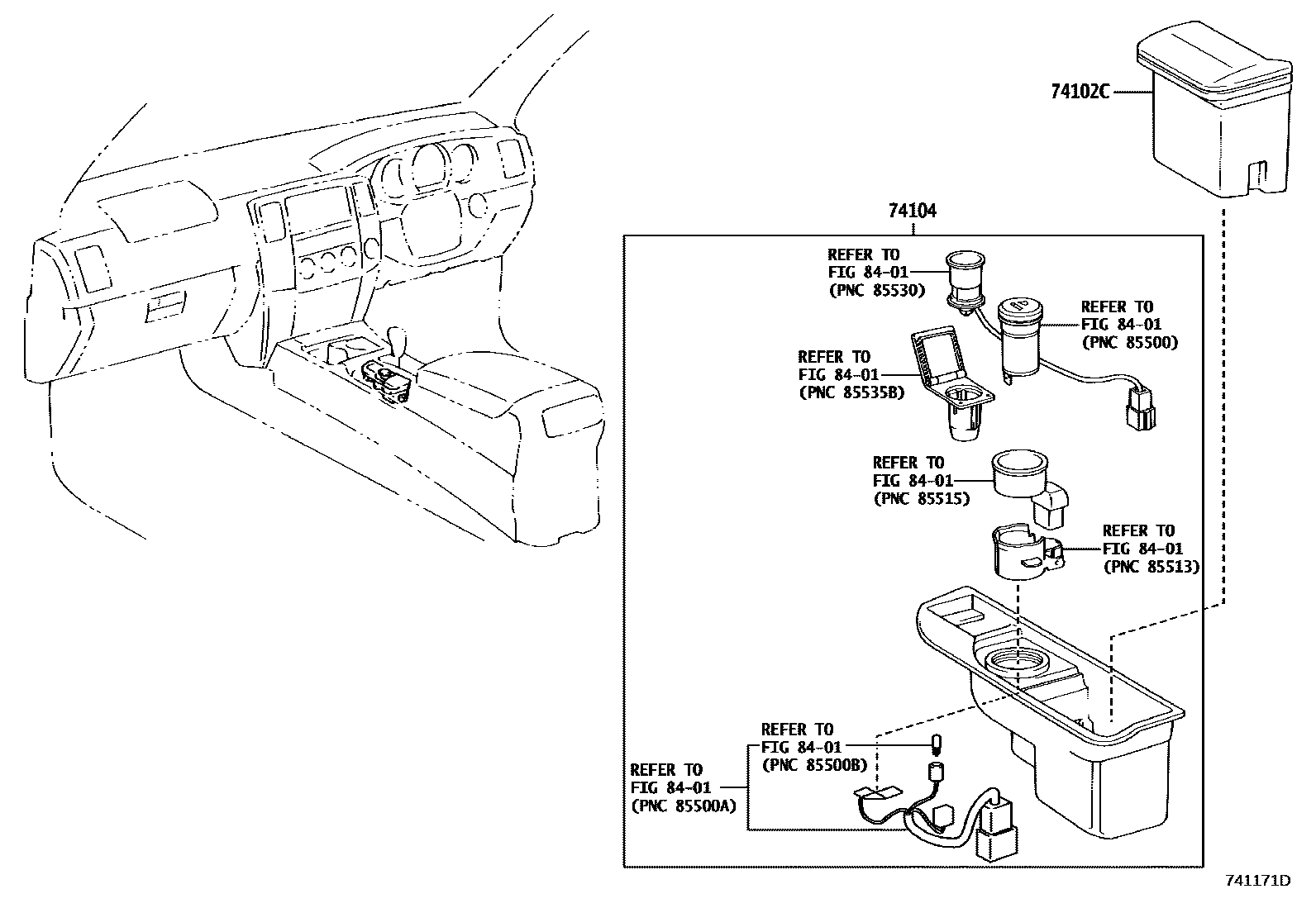 74102C

74104

REFER TO
FIG 84-01
(PNC 85530)

REFER TO
FIG 84-01
(PNC 85500)

REFER TO
FIG 84-01
(PNC 85535B)

REFER TO
FIG 84-01
(PNC 85515)

REFER TO
FIG 84-01
(PNC 85513)

REFER TO
FIG 84-01
(PNC 85500B)

REFER TO
FIG 84-01
(PNC 85500A)

741171D