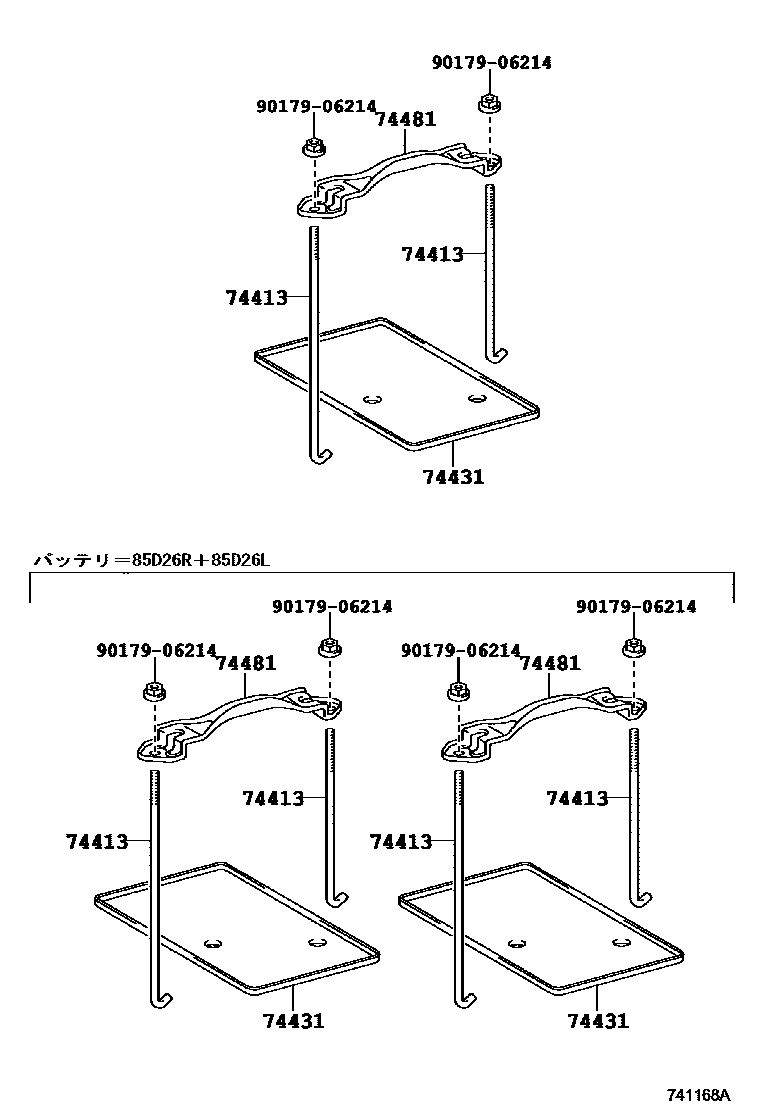 90179-06214
90179-06214
74481
74413
74413
74431

バッテリ＝85D26R＋85D26L

90179-06214
90179-06214
74481
74413
74413
74431

90179-06214
90179-06214
74481
74413
74413
74431

741168A