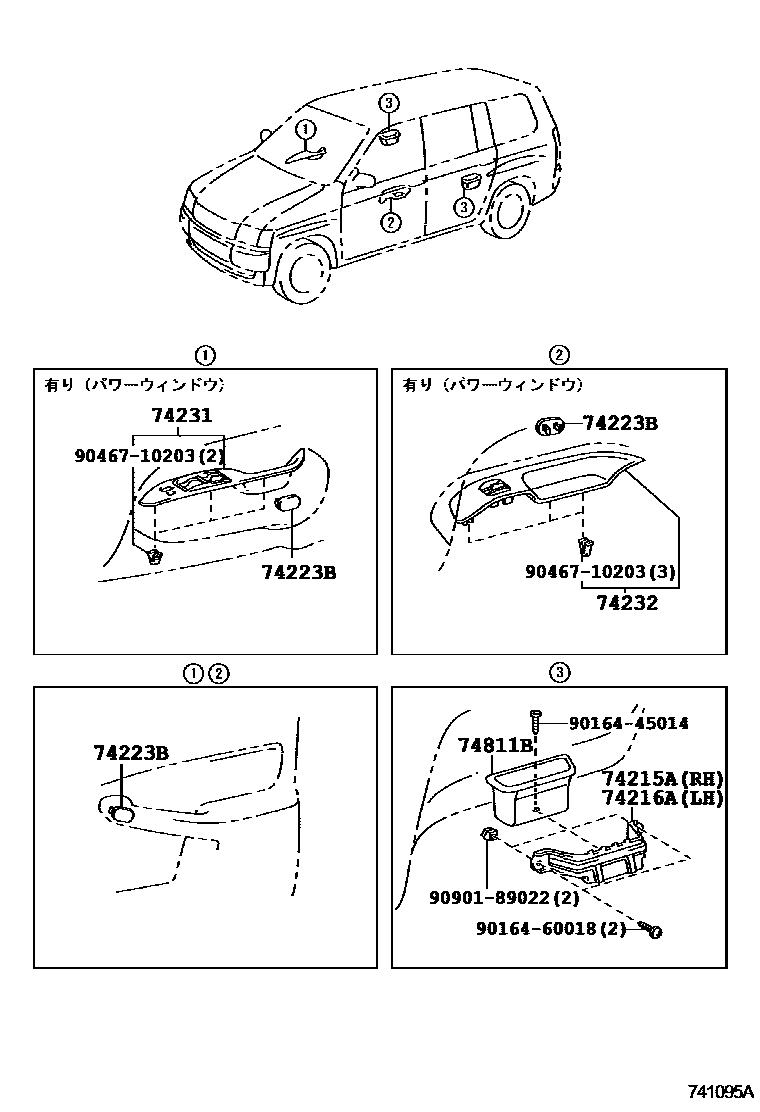 ①
③
②
③

①
有り（パワーウィンドウ）
74231
90467-10203(2)
74223B

②
有り（パワーウィンドウ）
74223B
90467-10203(3)
74232

①②
74223B

③
90164-45014
74811B
74215A(RH)
74216A(LH)
90901-89022(2)
90164-60018(2)

741095A