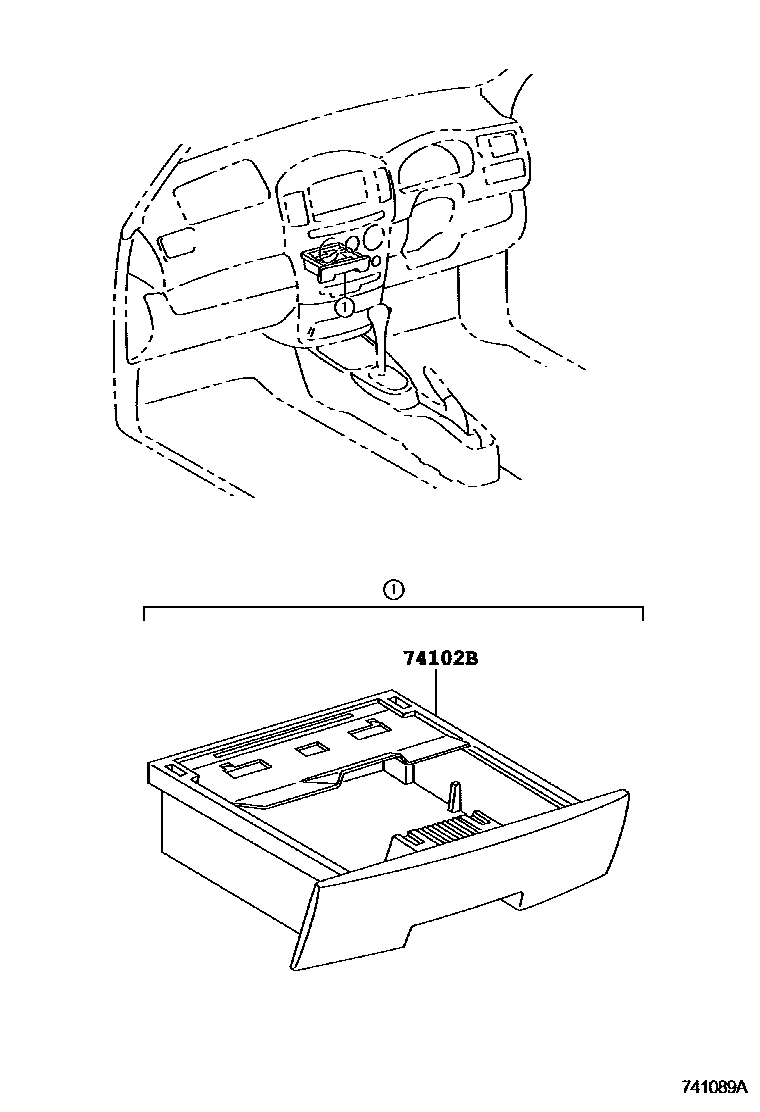 ①

①

74102B

741089A