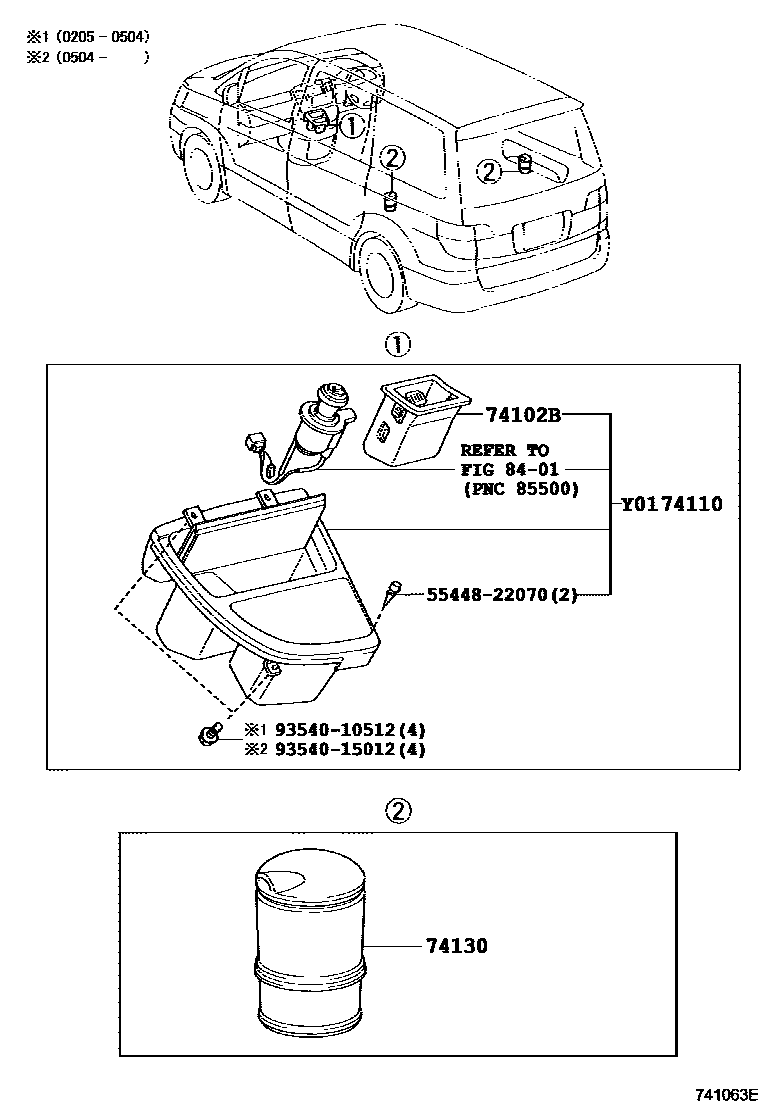 ※1 (0205 - 0504)
※2 (0504 - )

①

②

②

①

74102B

REFER TO
FIG 84-01
(PNC 85500)

Y0174110

55448-22070(2)

※1 93540-10512(4)
※2 93540-15012(4)

②

74130

741063E