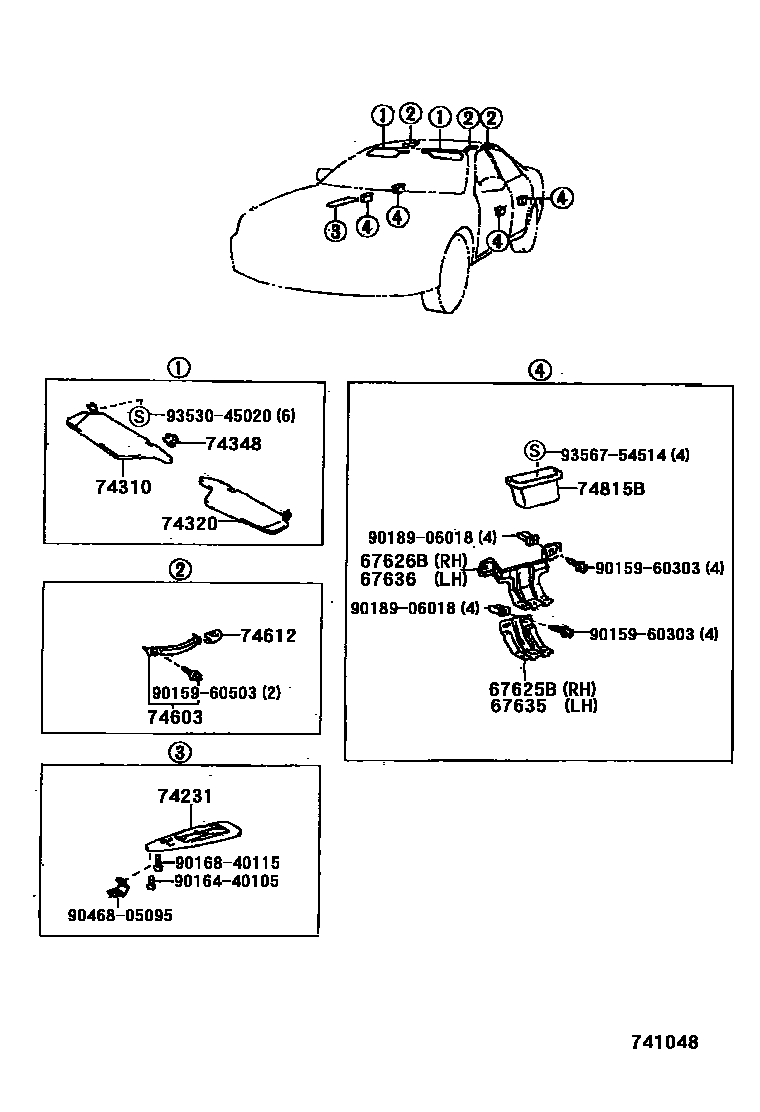 1 2 1 2 2
3 4 4 4 4

1
S 93530-45020 (6)
74348
74310
74320

2
74612
90159-60503 (2)
74603

3
74231
90168-40115
90164-40105
90468-05095

4
S 93567-54514 (4)
74815B
90189-06018 (4)
67626B (RH)
67636 (LH)
90159-60303 (4)
90189-06018 (4)
90159-60303 (4)
67625B (RH)
67635 (LH)

741048