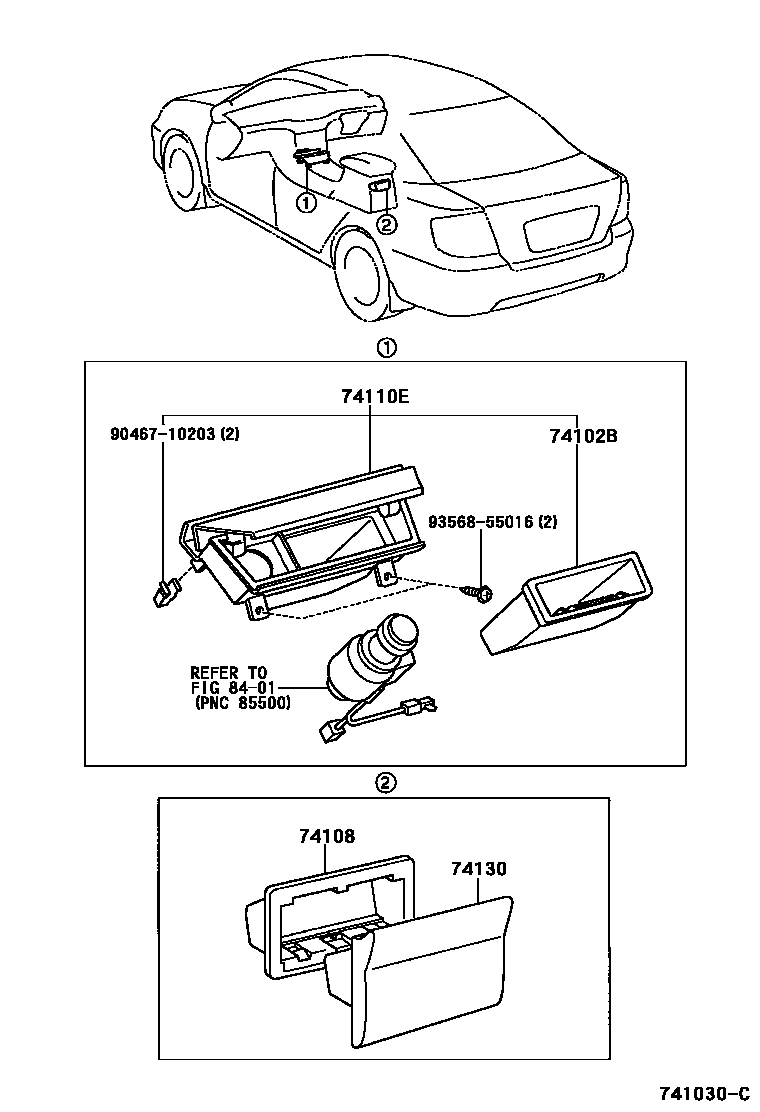 ①
②

①

74110E
90467-10203 (2)
74102B
93568-55016 (2)
REFER TO
FIG 84-01
(PNC 85500)

②

74108
74130

741030-C