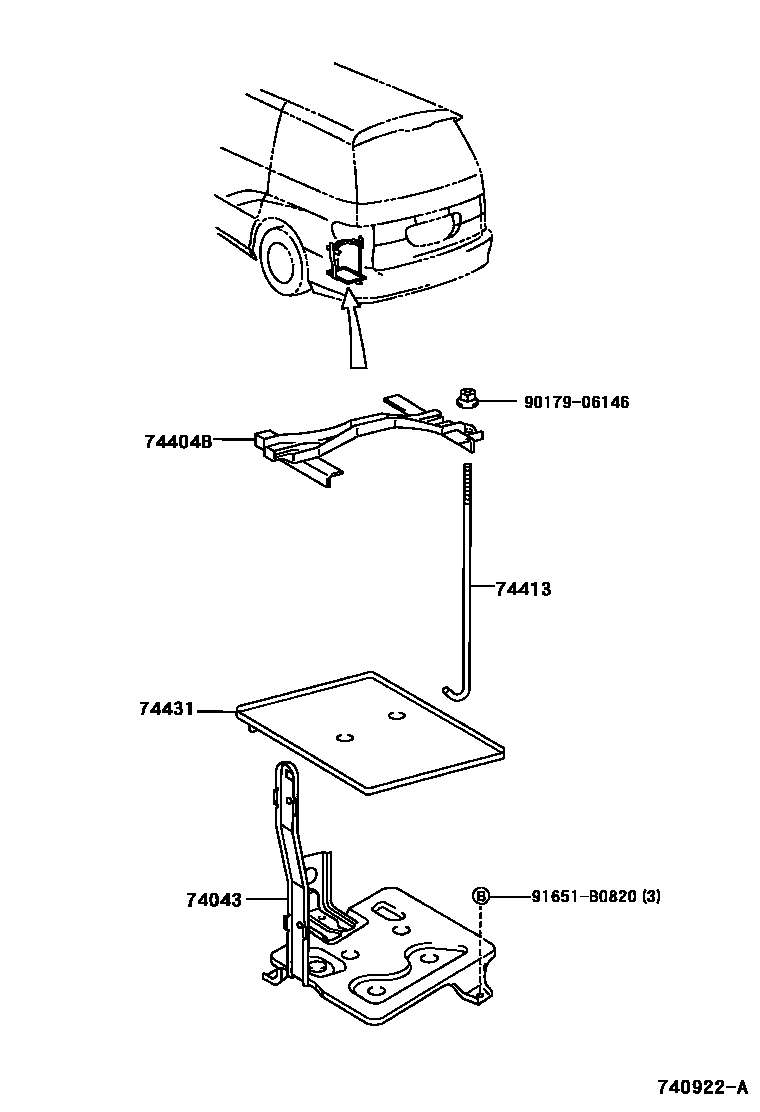 90179-06146

74404B

74413

74431

74043

B 91651-B0820 (3)

740922-A