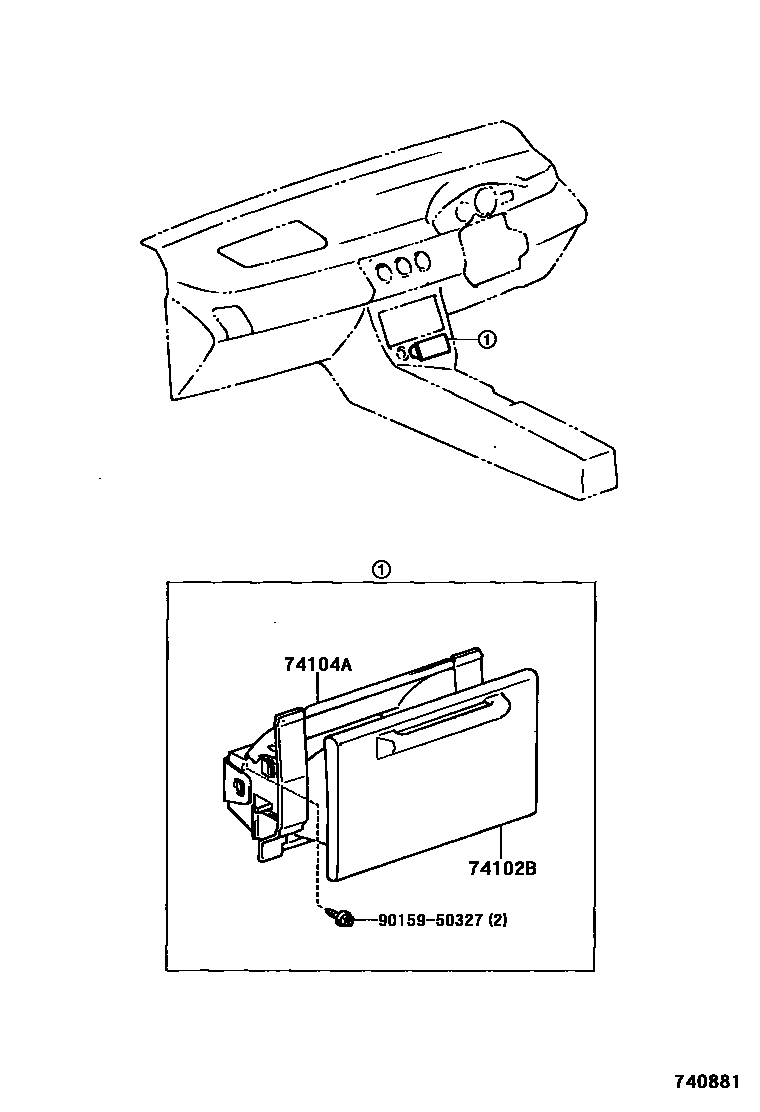 ①

①

74104A

74102B

90159-50327 (2)

740881