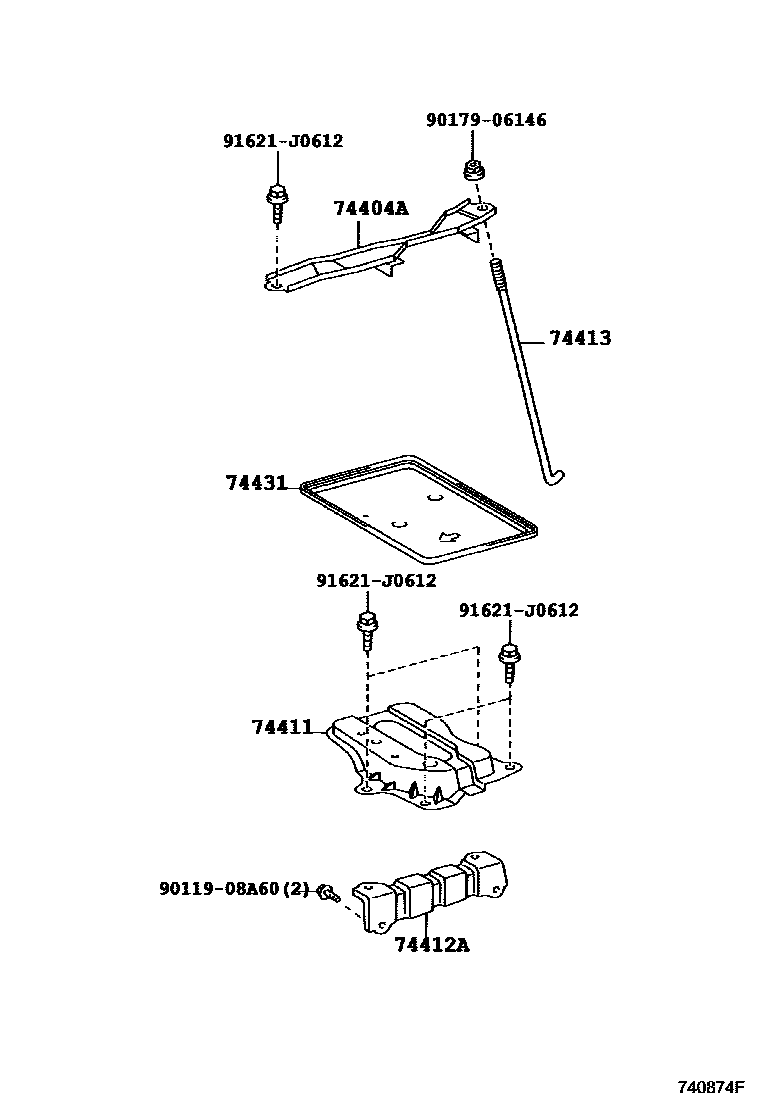 91621-J0612
90179-06146
74404A
74413
74431
91621-J0612
91621-J0612
74411
90119-08A60(2)
74412A
740874F