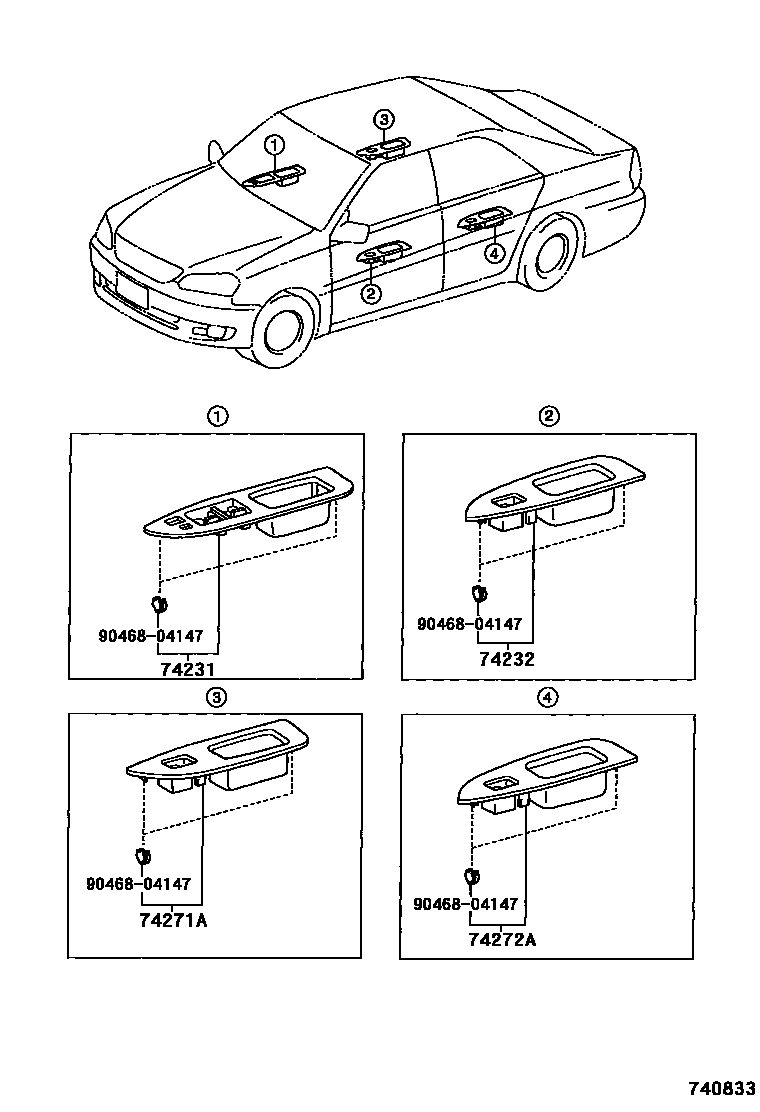 ①
③
②
④

①
90468-04147
74231

②
90468-04147
74232

③
90468-04147
74271A

④
90468-04147
74272A

740833