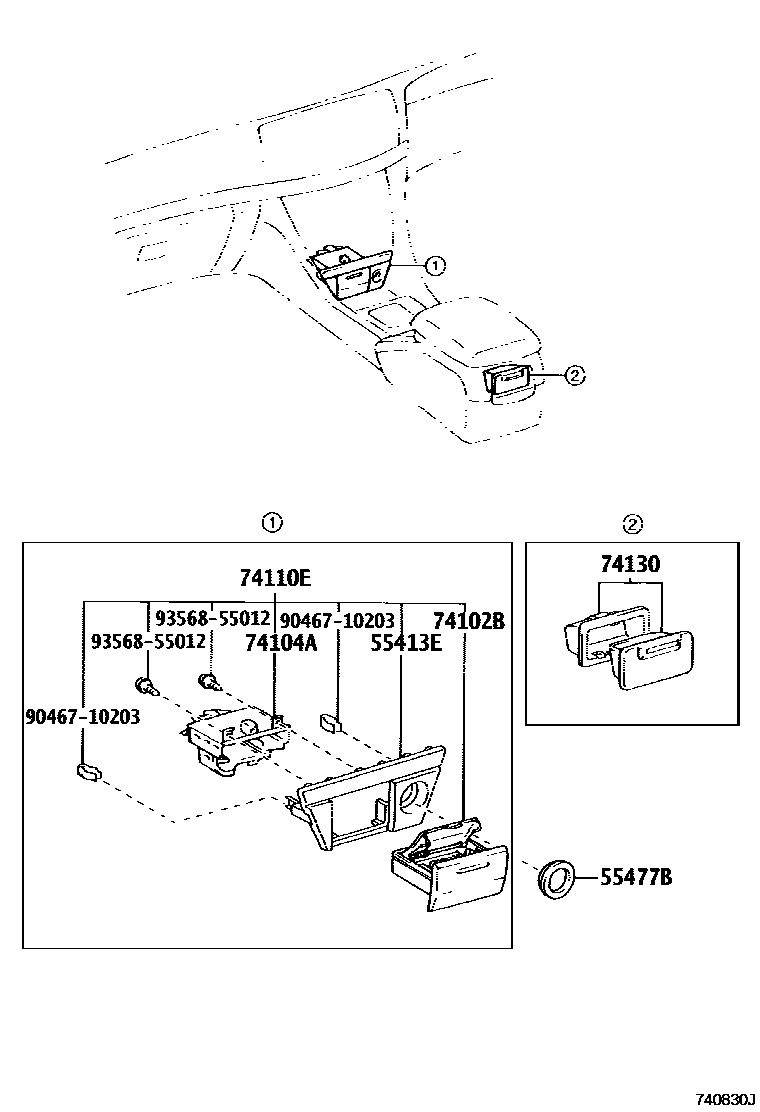 ①

②

①

74110E

93568-55012

90467-10203

74102B

93568-55012

74104A

55413E

90467-10203

55477B

②

74130

740830J