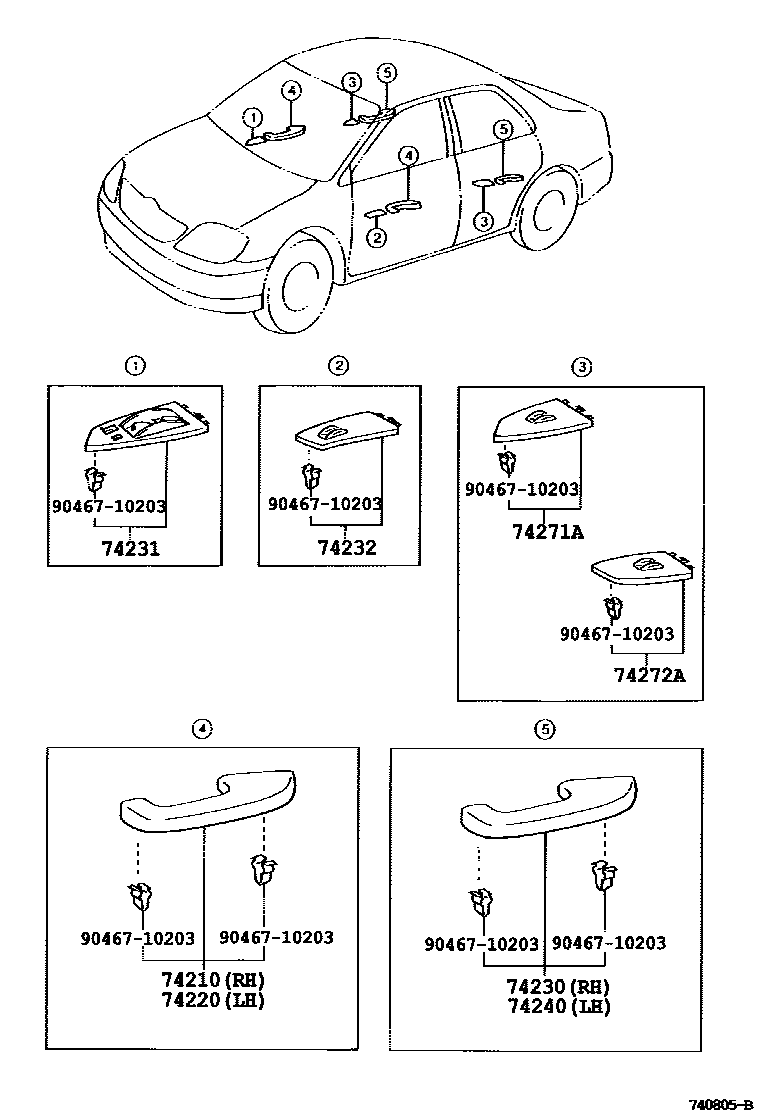 1
4
3
5
4
5
2
3

1
90467-10203
74231

2
90467-10203
74232

3
90467-10203
74271A
90467-10203
74272A

4
90467-10203
90467-10203
74210 (RH)
74220 (LH)

5
90467-10203
90467-10203
74230 (RH)
74240 (LH)

740805-B