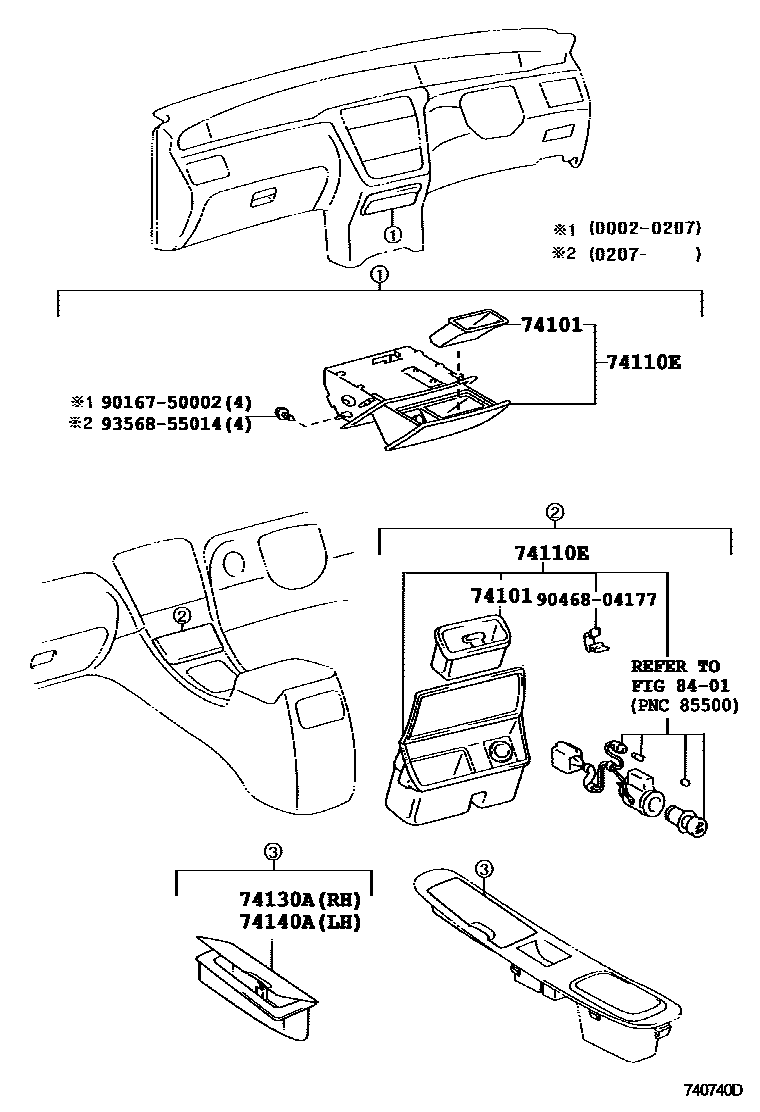 ①
※1 (0002-0207)
※2 (0207- )
①
74101
74110E
※1 90167-50002(4)
※2 93568-55014(4)
②
②
74110E
74101
90468-04177
REFER TO
FIG 84-01
(PNC 85500)
③
74130A(RH)
74140A(LH)
③
740740D