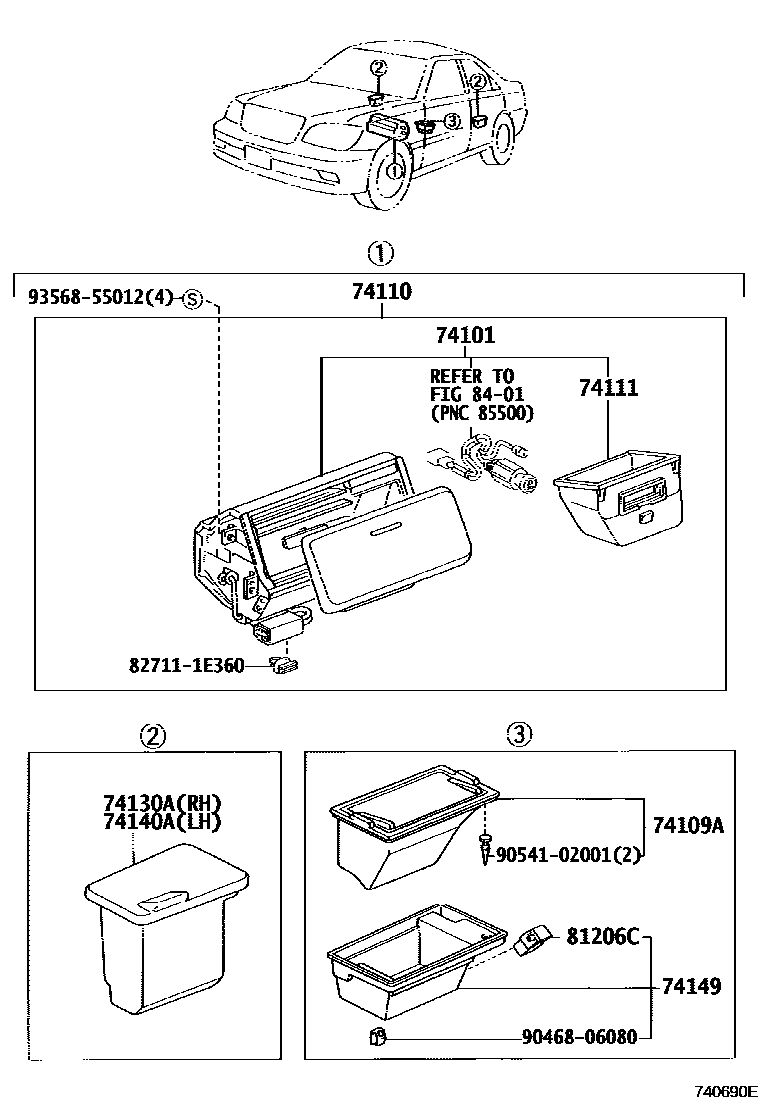 ②
②
③
①

①
93568-55012(4) S
74110
74101
REFER TO FIG 84-01 (PNC 85500)
74111
82711-1E360

②
74130A(RH)
74140A(LH)

③
74109A
90541-02001(2)
81206C
74149
90468-06080

740690E