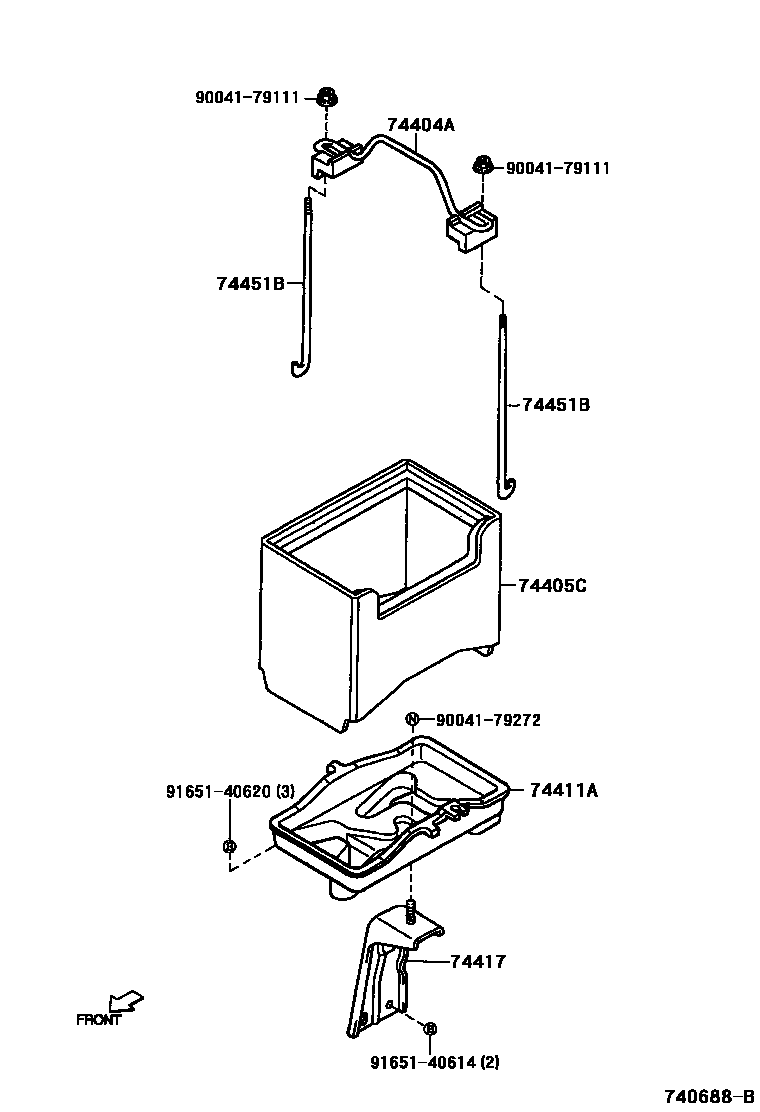 90041-79111
74404A
90041-79111
74451B
74451B
74405C
90041-79272
91651-40620 (3)
74411A
74417
FRONT
91651-40614 (2)
740688-B