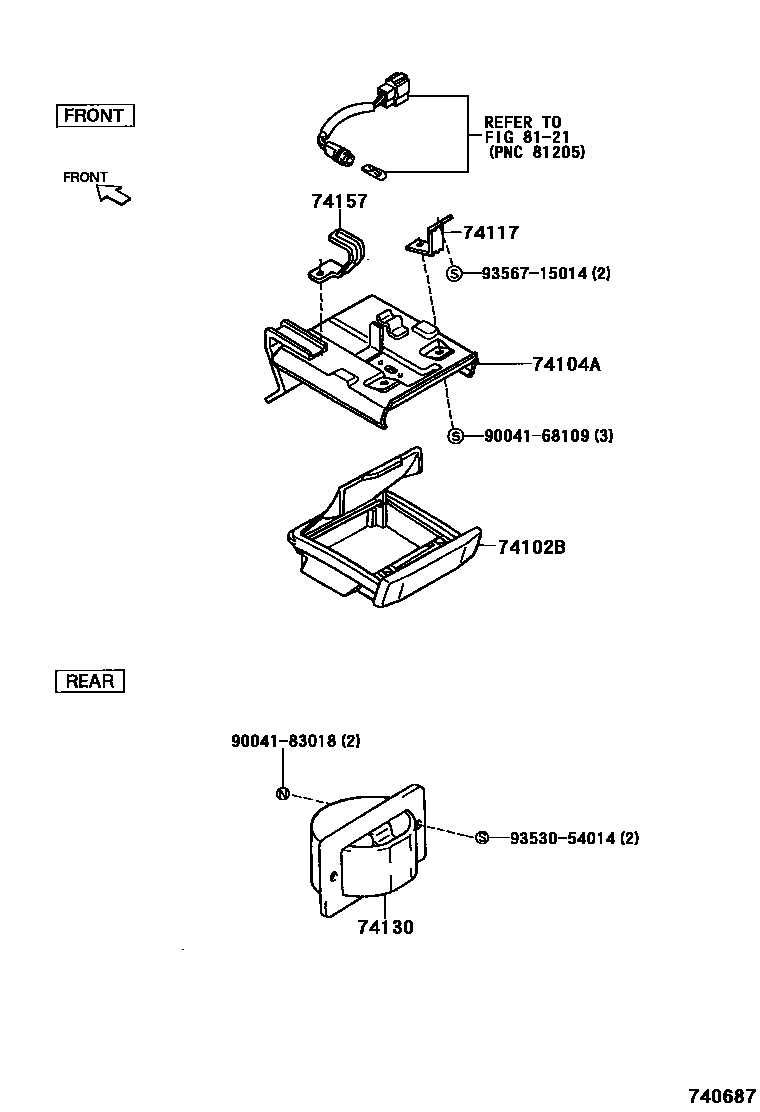 FRONT

REFER TO FIG 81-21 (PNC 81205)

FRONT

74157

74117

S 93567-15014 (2)

74104A

S 90041-68109 (3)

74102B

REAR

90041-83018 (2)

N

S 93530-54014 (2)

74130

740687