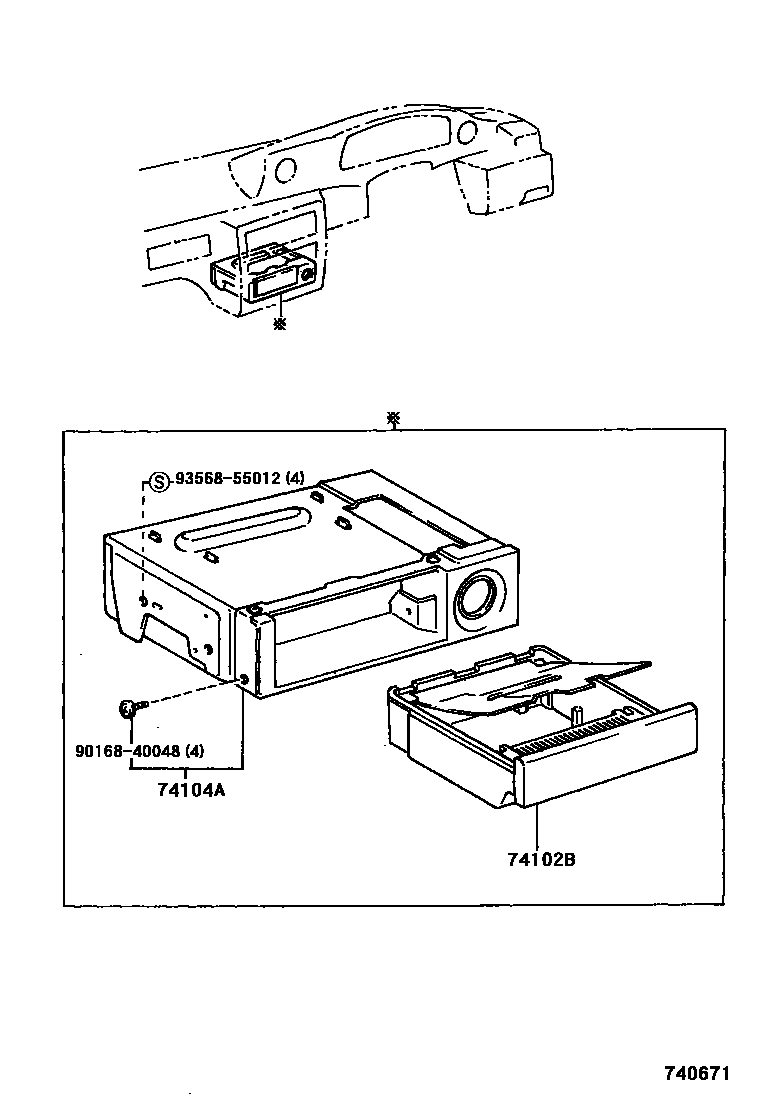 ※

※

S 93568-55012 (4)

90168-40048 (4)

74104A

74102B

740671