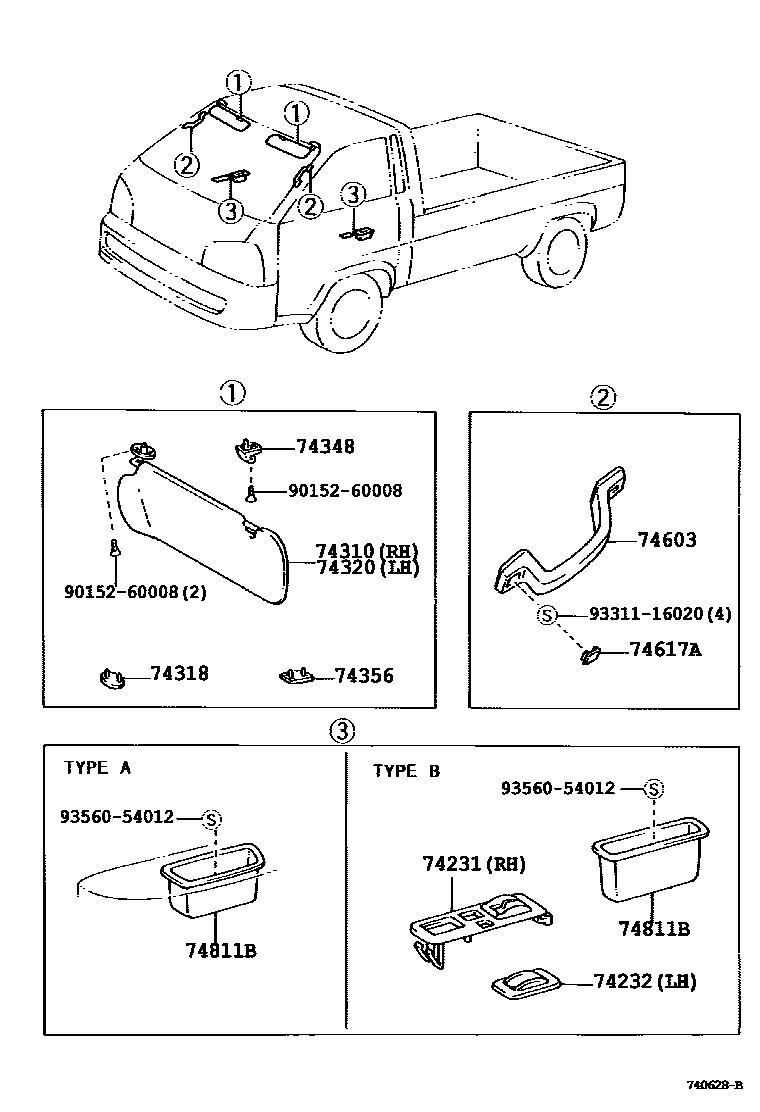 ①
①
②
③
②
③

①

74348
90152-60008
74310(RH)
74320(LH)
90152-60008(2)
74318
74356

②

74603
Ⓢ 93311-16020(4)
74617A

③

TYPE A
93560-54012 Ⓢ
74811B

TYPE B
93560-54012 Ⓢ
74231(RH)
74811B
74232(LH)

740628-B