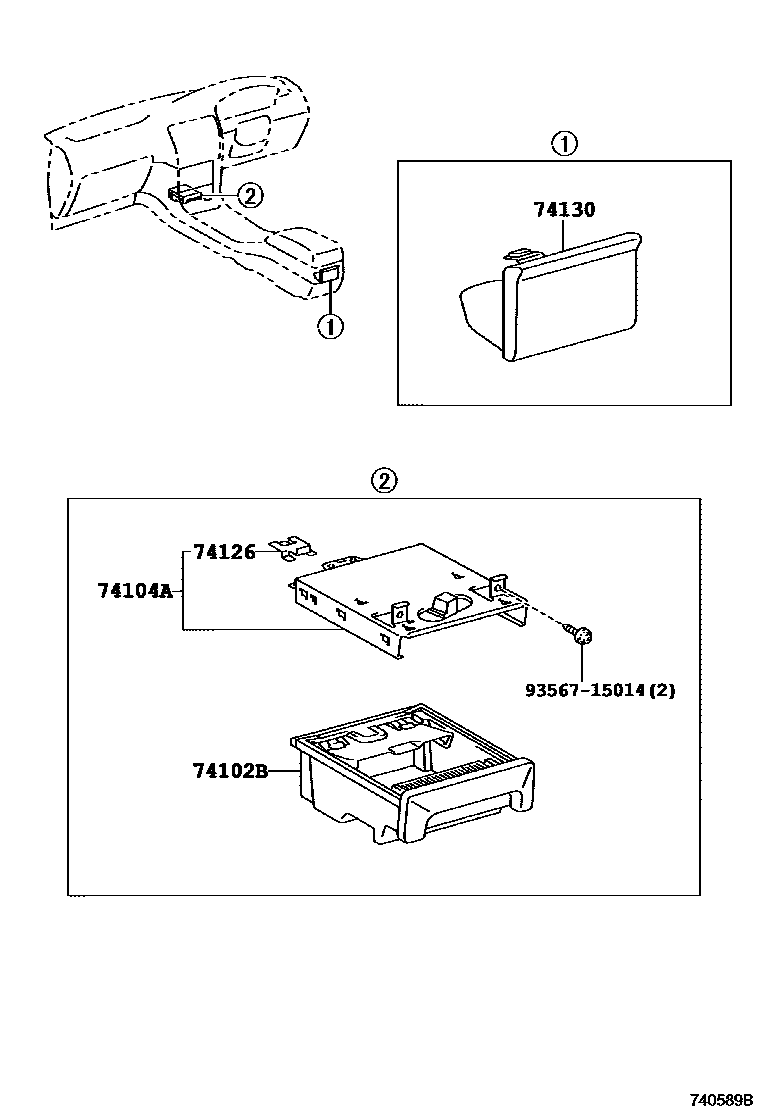 ②
①
①
74130
②
74126
74104A
93567-15014(2)
74102B
740589B