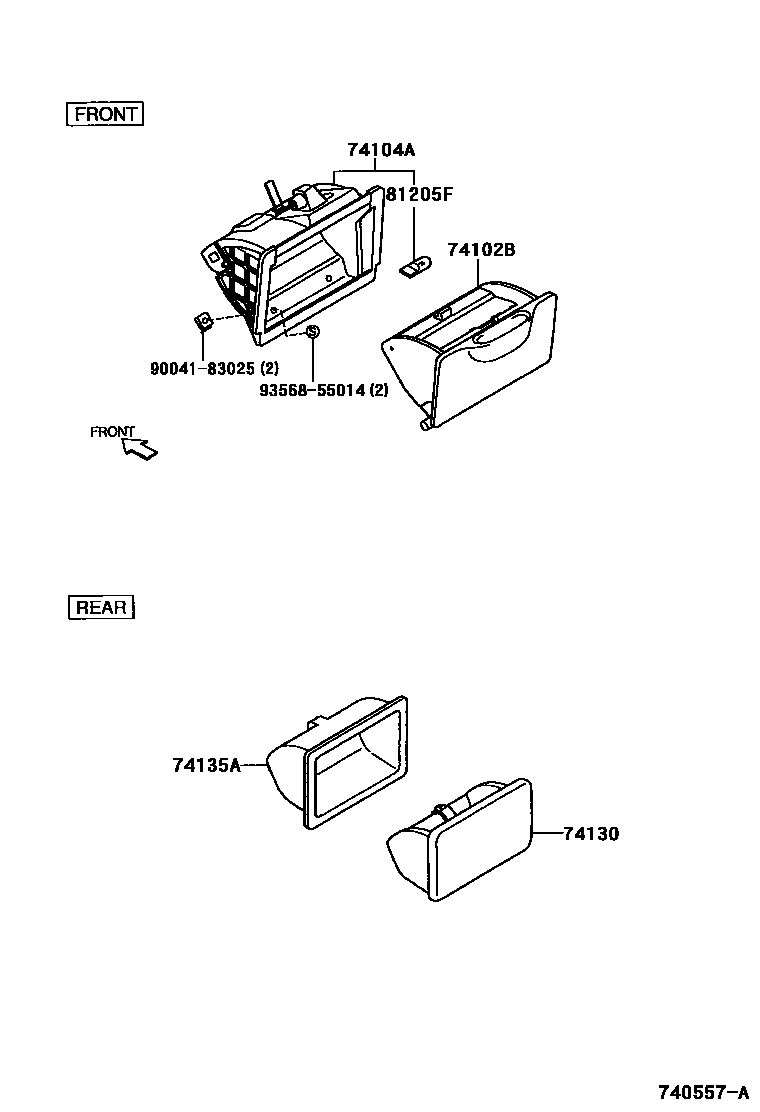 FRONT

74104A

81205F

74102B

90041-83025 (2)

93568-55014 (2)

FRONT

REAR

74135A

74130

740557-A