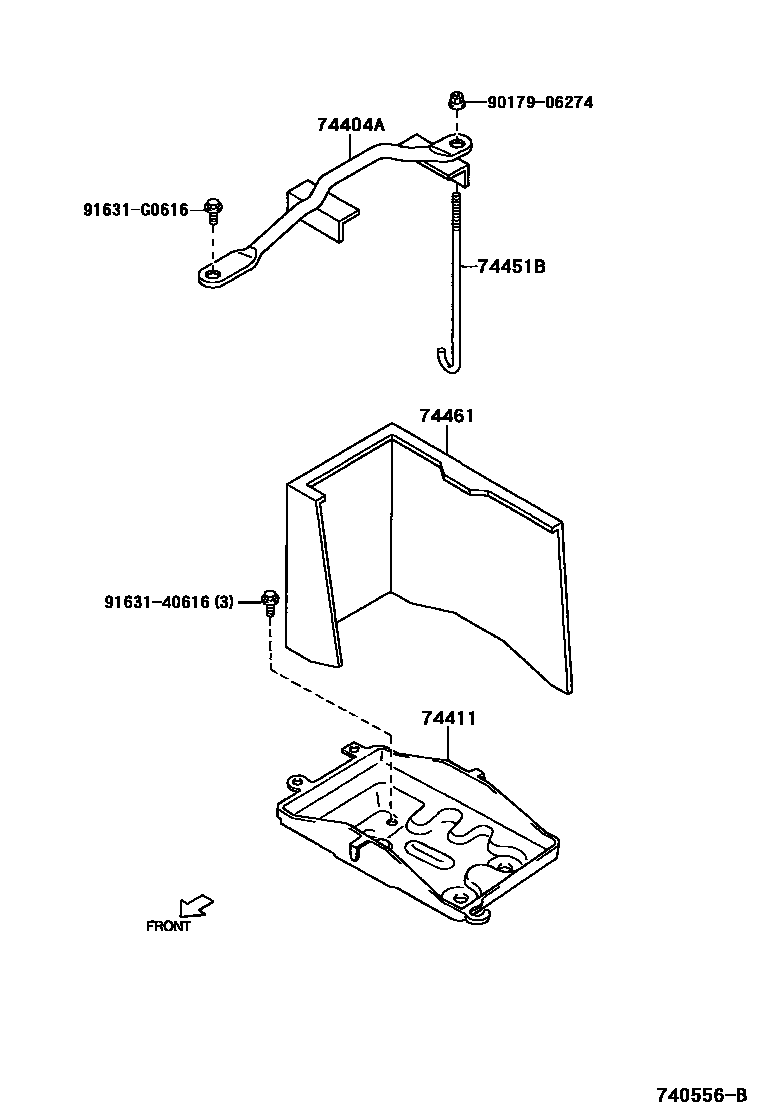 90179-06274

74404A

91631-G0616

74451B

74461

91631-40616 (3)

74411

FRONT

740556-B