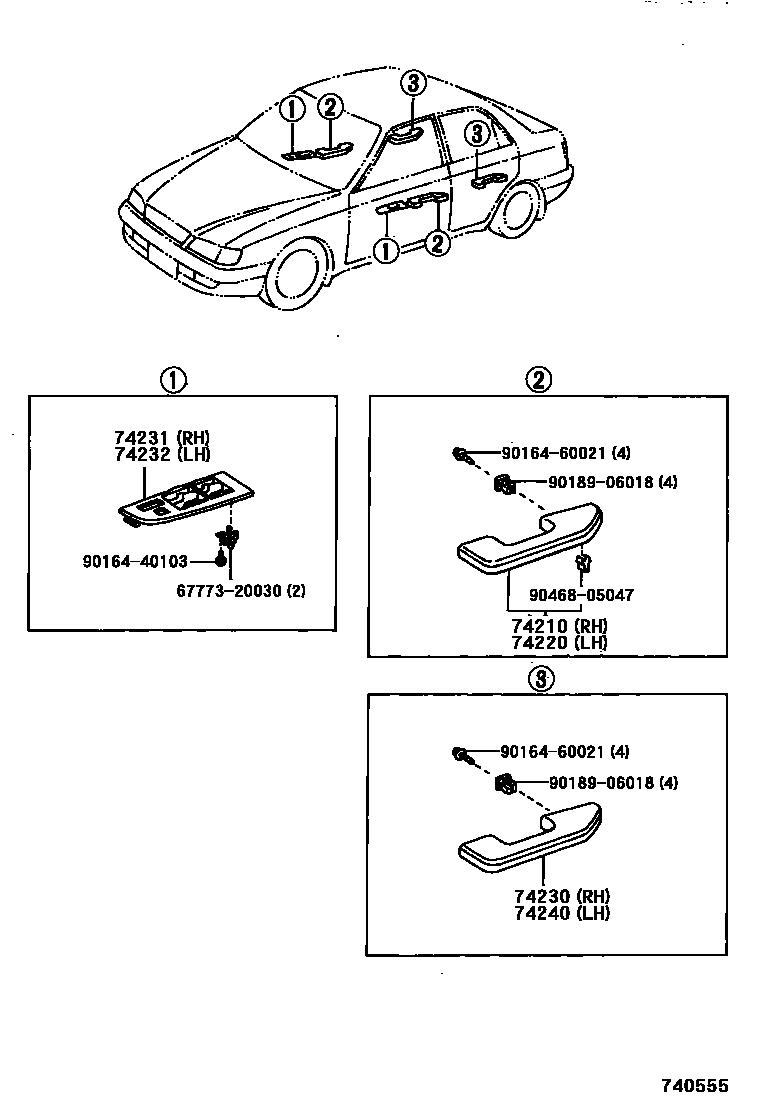 1
2
3
3
1
2

1
74231 (RH)
74232 (LH)
90164-40103
67773-20030 (2)

2
90164-60021 (4)
90189-06018 (4)
90468-05047
74210 (RH)
74220 (LH)

3
90164-60021 (4)
90189-06018 (4)
74230 (RH)
74240 (LH)

740555