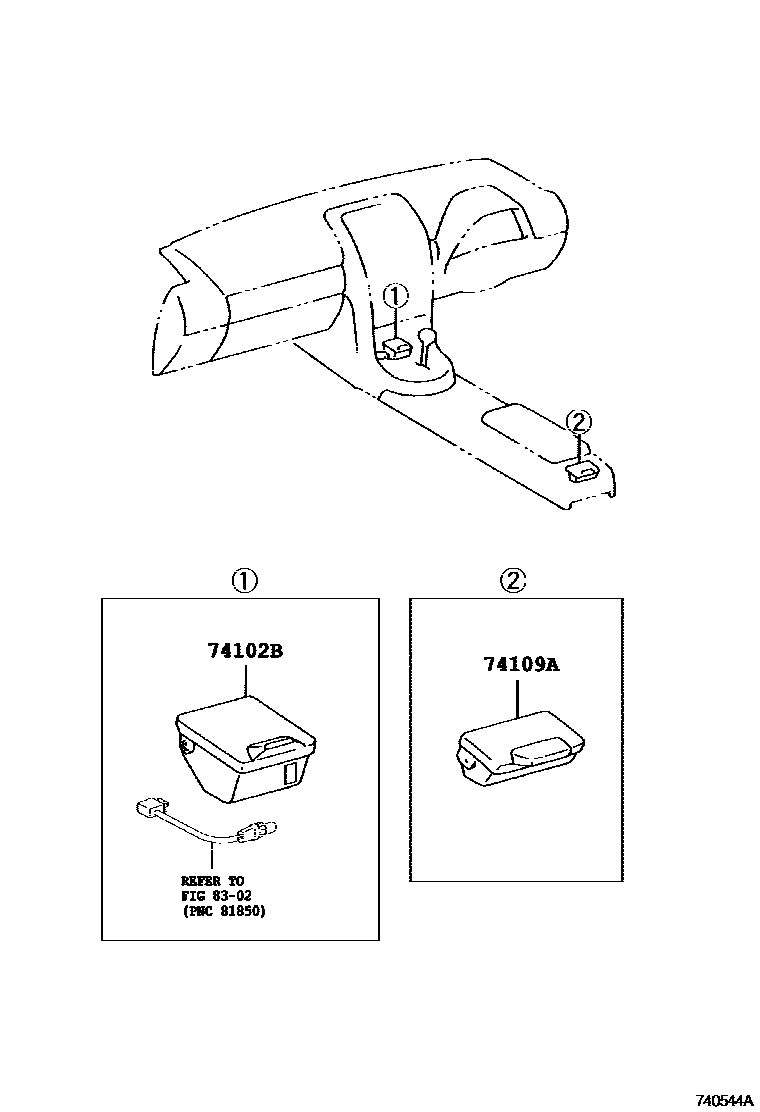 ①

②

①

74102B

REFER TO
FIG 83-02
(PNC 81850)

②

74109A

740544A