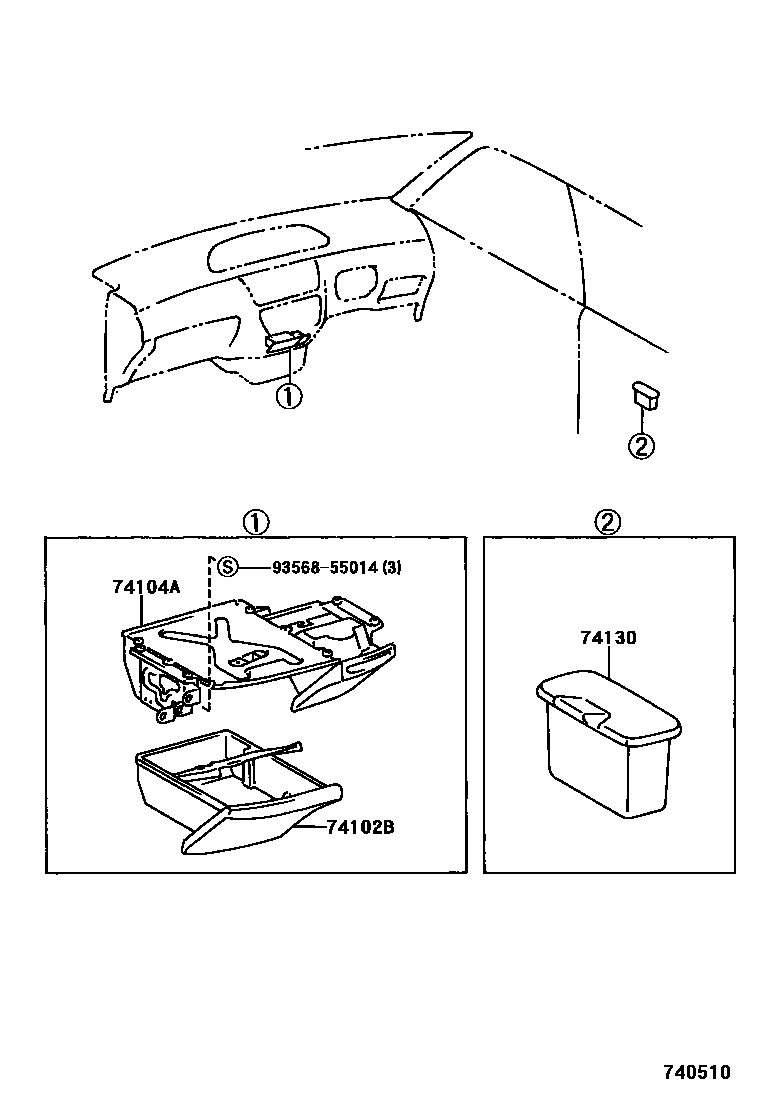 ①

②

①

Ⓢ 93568-55014 (3)

74104A

74102B

②

74130

740510