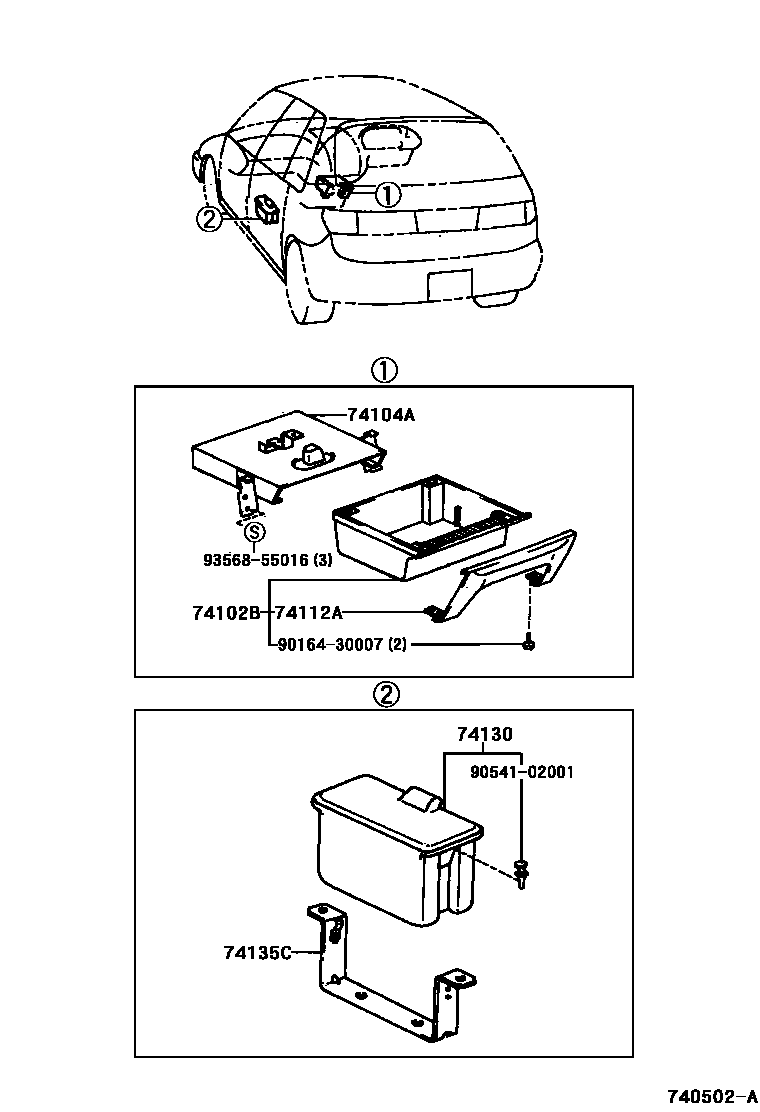 ①
②
①
74104A
S
93568-55016 (3)
74102B
74112A
90164-30007 (2)
②
74130
90541-02001
74135C
740502-A