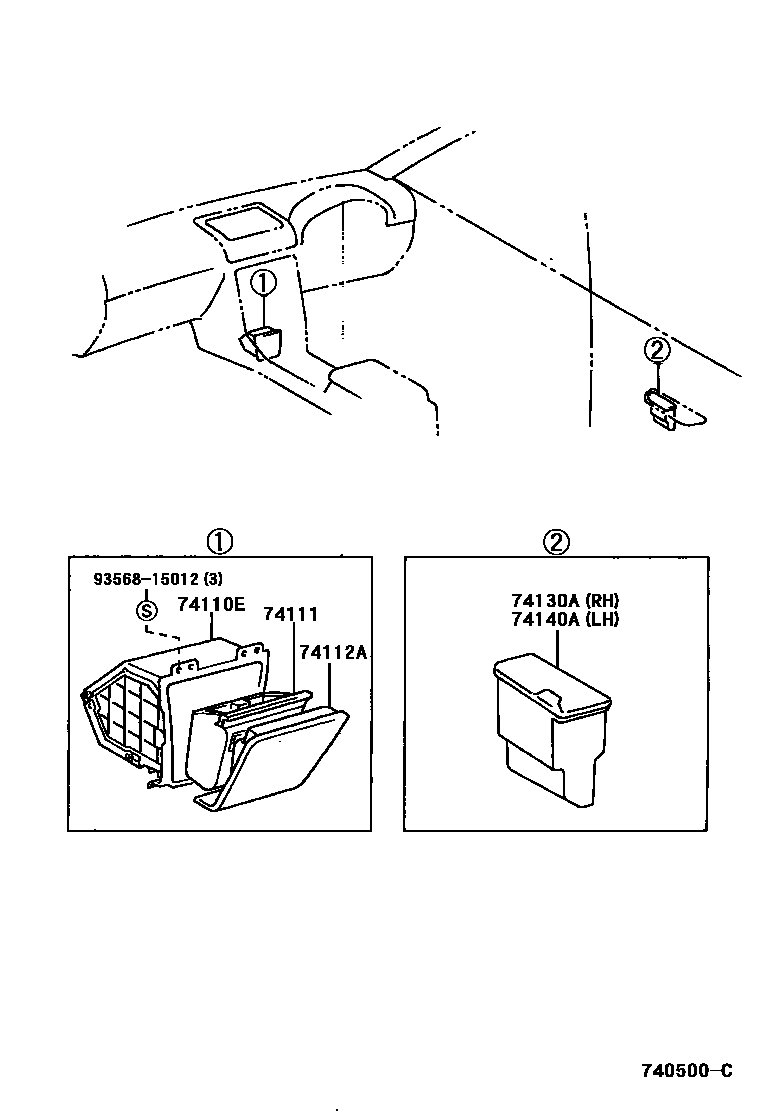 ①

②

①

93568-15012 (3)

S

74110E

74111

74112A

②

74130A (RH)
74140A (LH)

740500-C