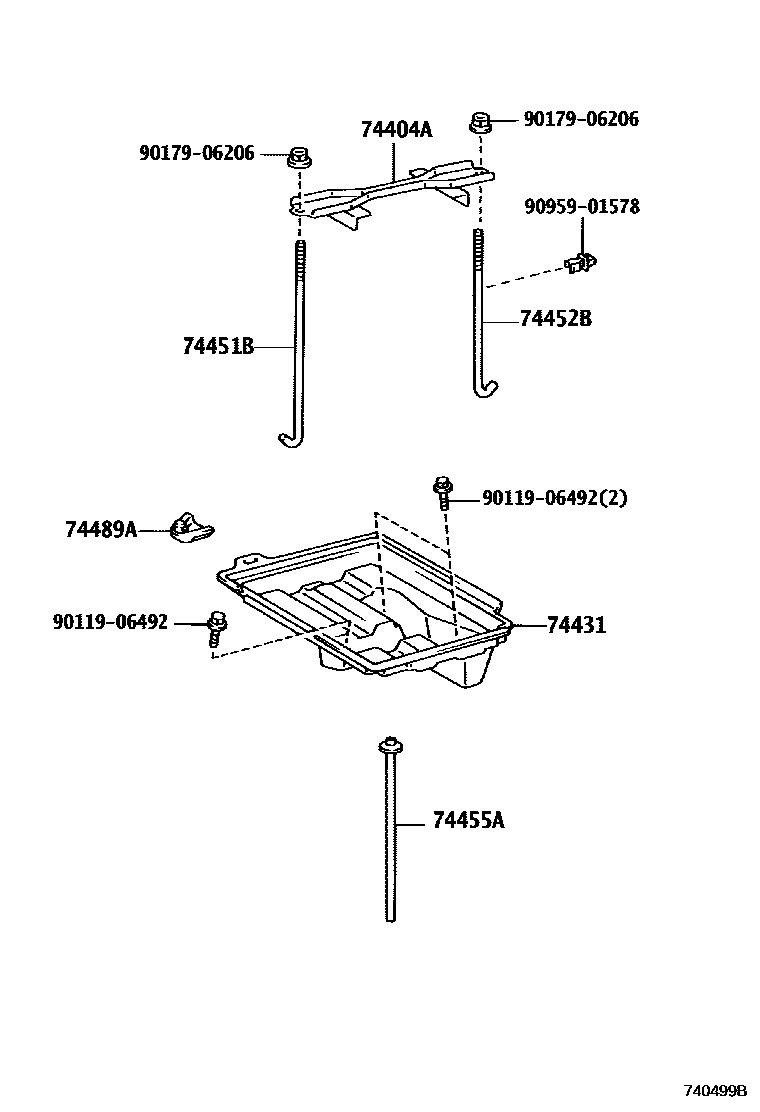 74404A
90179-06206
90179-06206
90959-01578
74452B
74451B
90119-06492(2)
74489A
90119-06492
74431
74455A
740499B