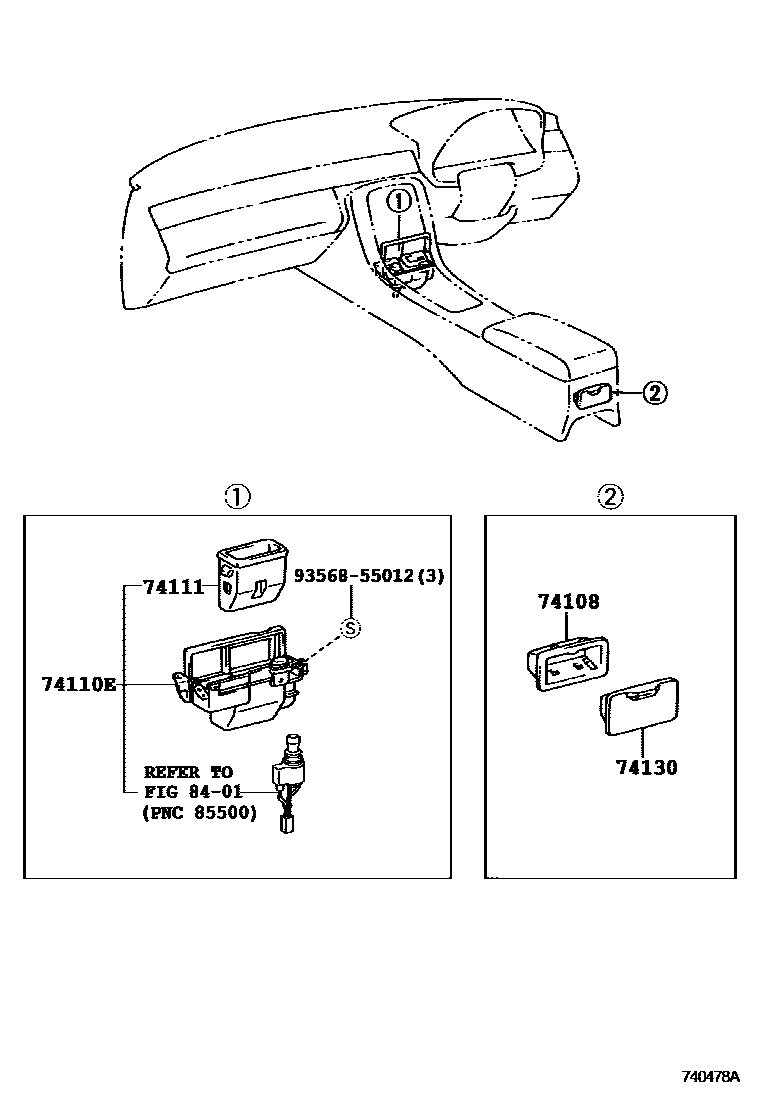 ①

②

①

74111

93568-55012(3)

S

74110E

REFER TO
FIG 84-01
(PNC 85500)

②

74108

74130

740478A