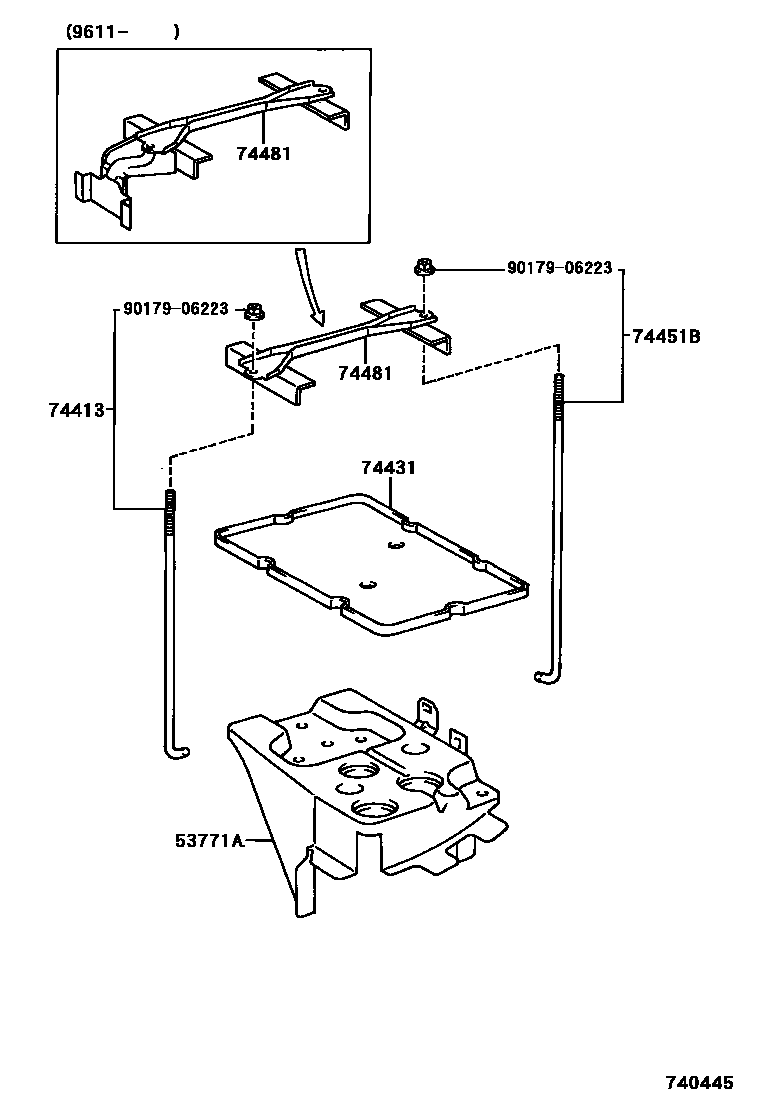 (9611-     )

74481

90179-06223

90179-06223

74451B

74481

74413

74431

53771A

740445