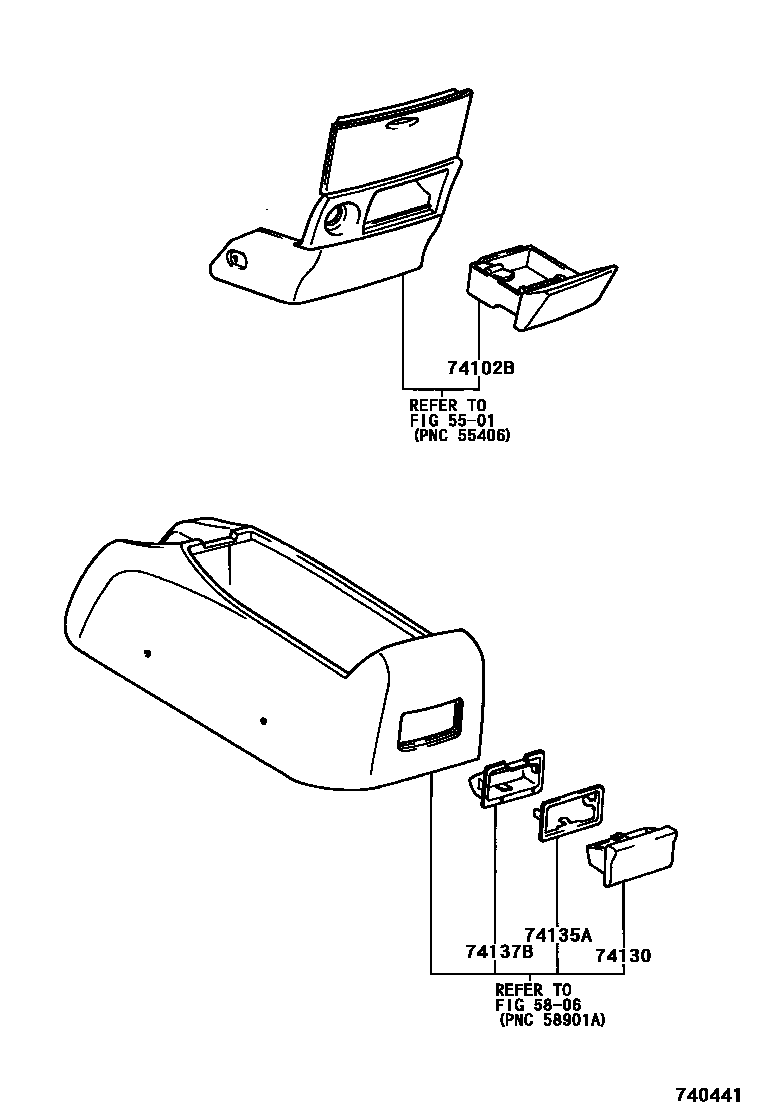 74102B

REFER TO
FIG 55-01
(PNC 55406)

74135A
74137B
74130

REFER TO
FIG 58-06
(PNC 58901A)

740441