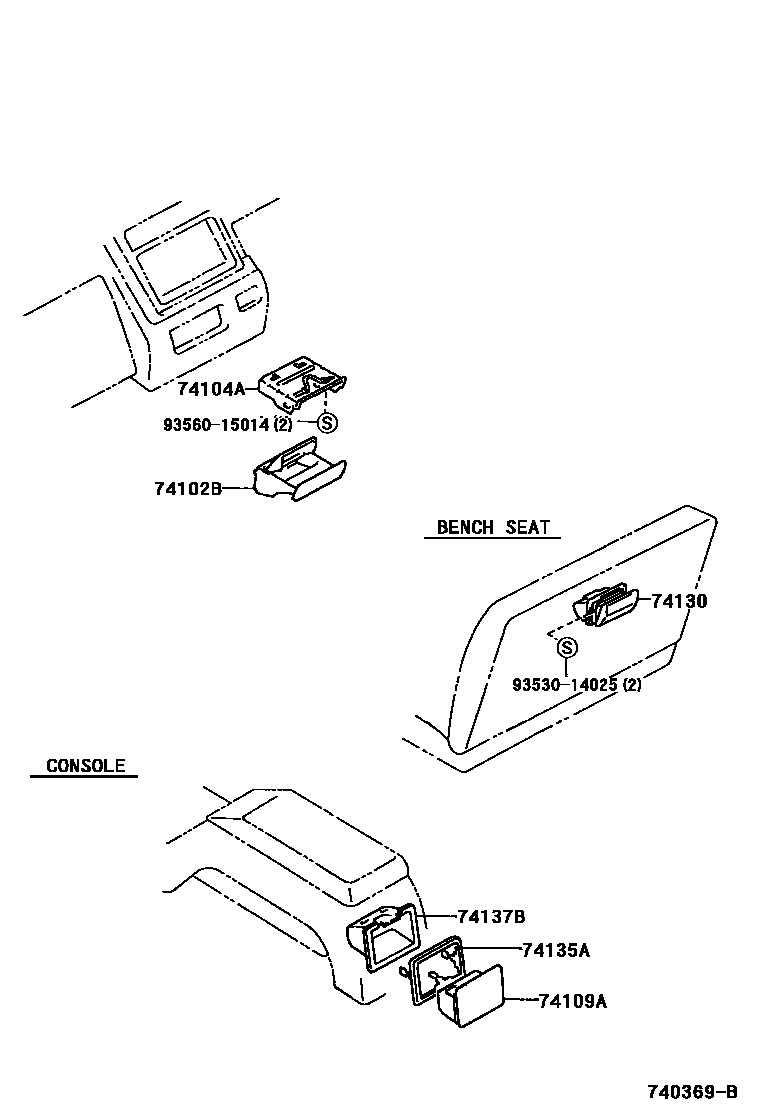 74104A
93560-15014 (2)
S
74102B
BENCH SEAT
74130
S
93530-14025 (2)
CONSOLE
74137B
74135A
74109A
740369-B