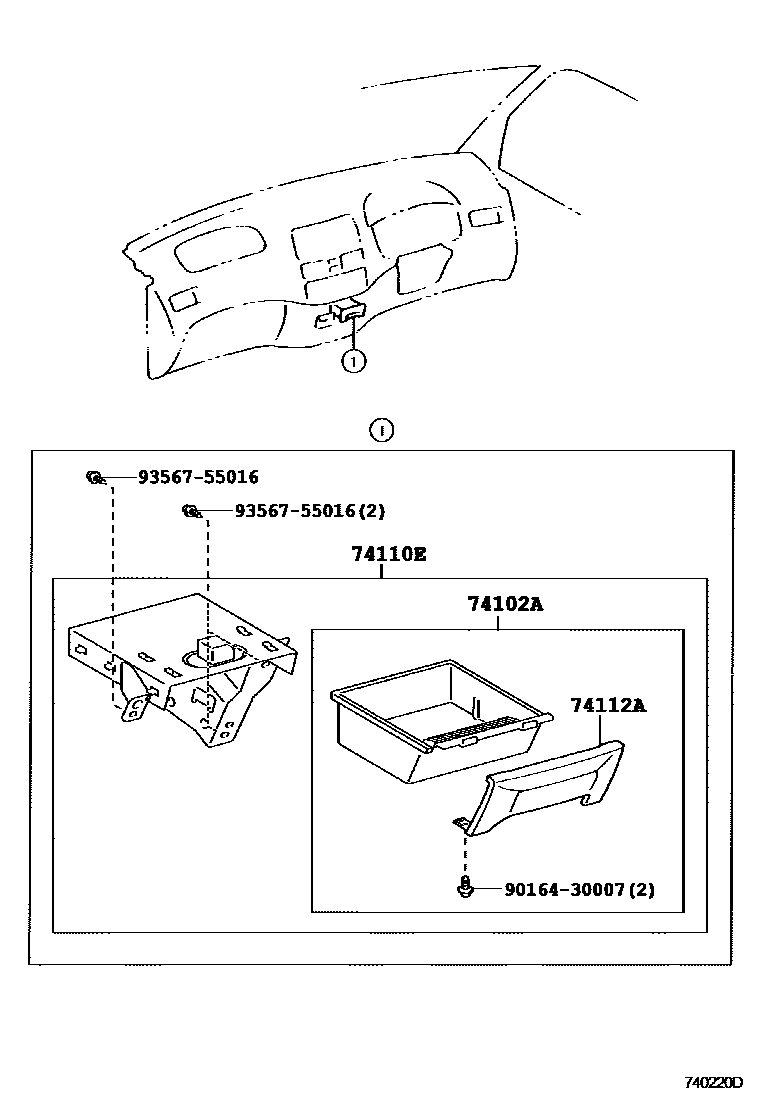 1

1

93567-55016

93567-55016(2)

74110E

74102A

74112A

90164-30007(2)

740220D