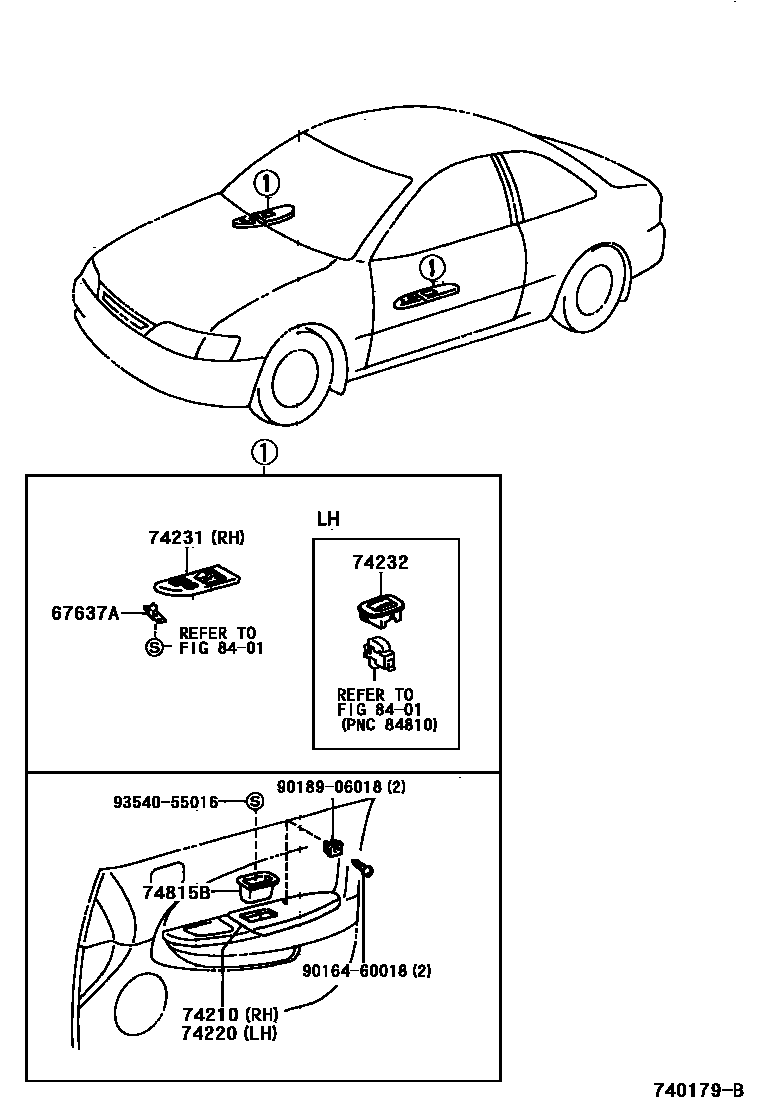 ①

①

①

74231 (RH)

67637A

Ⓢ REFER TO FIG 84-01

LH

74232

REFER TO FIG 84-01 (PNC 84810)

93540-55016

Ⓢ

90189-06018 (2)

74815B

90164-60018 (2)

74210 (RH)
74220 (LH)

740179-B