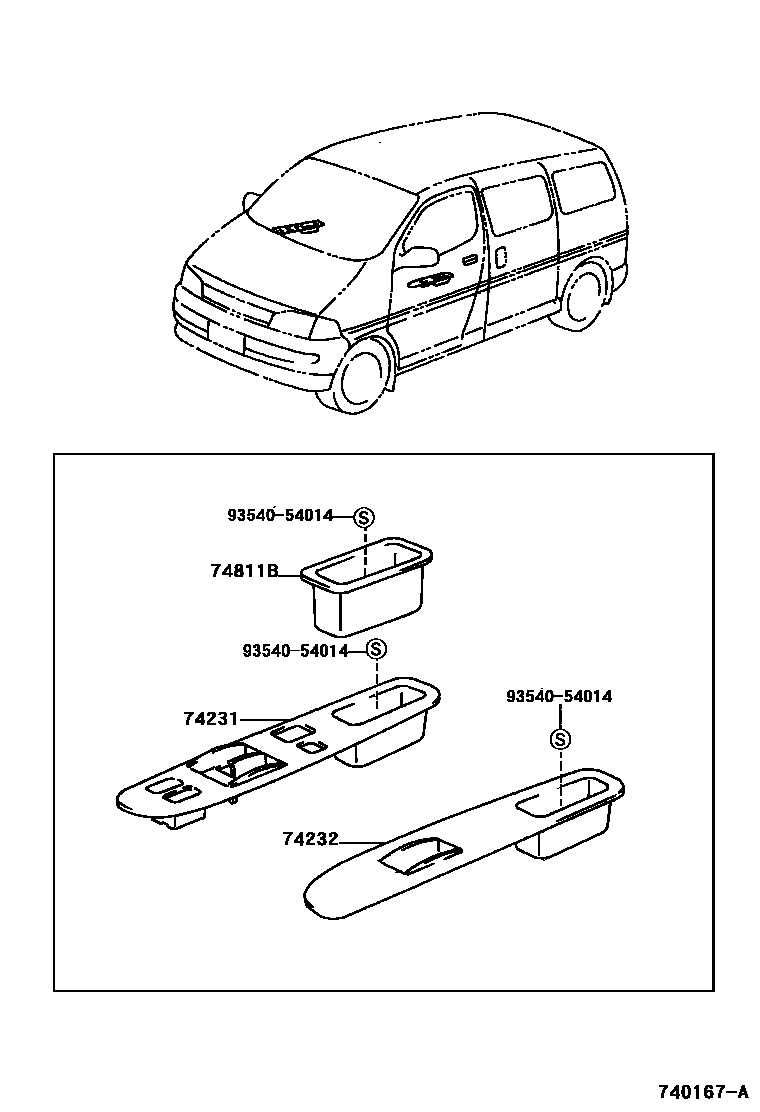 93540-54014
S
74811B
93540-54014
S
74231
93540-54014
S
74232

740167-A