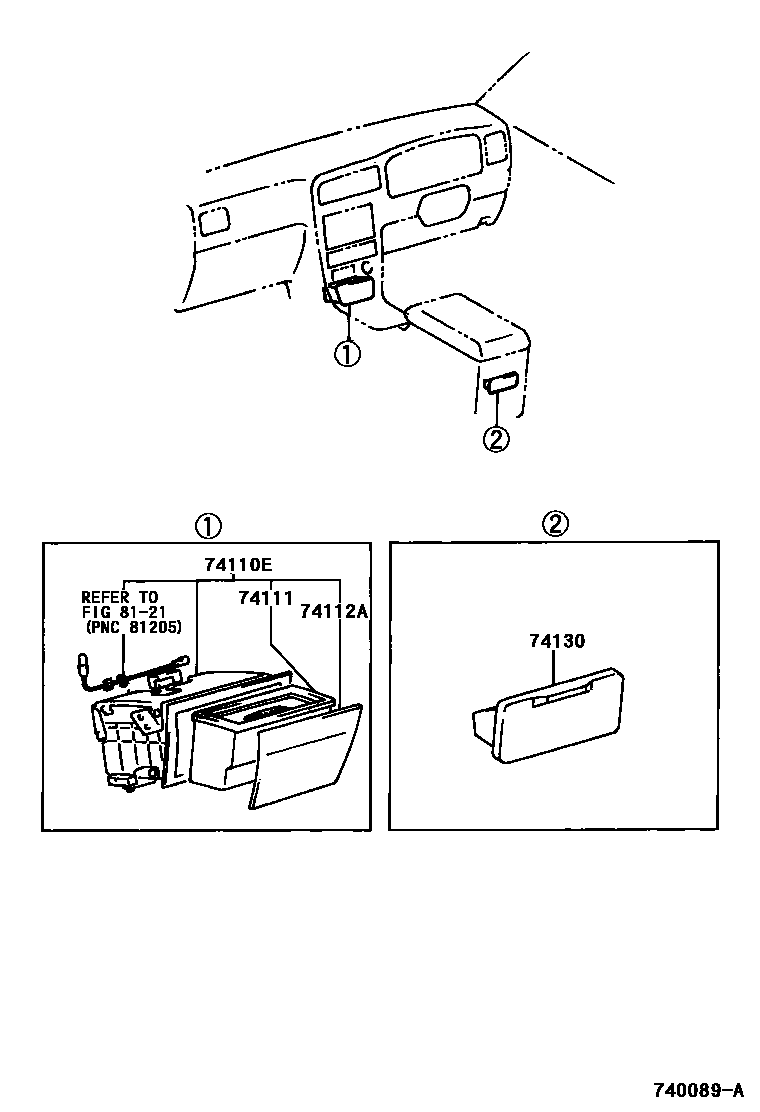 ①

②

①

74110E

REFER TO FIG 81-21 (PNC 81205)

74111

74112A

②

74130

740089-A