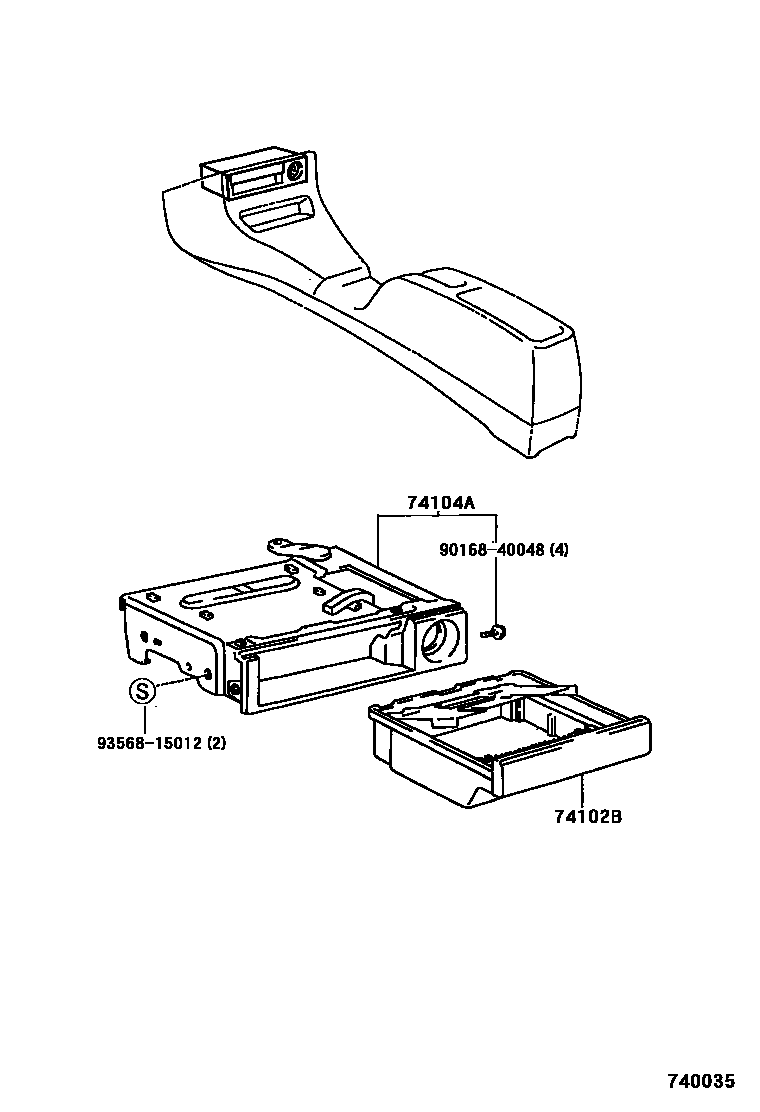 74104A

90168-40048 (4)

S

93568-15012 (2)

74102B

740035