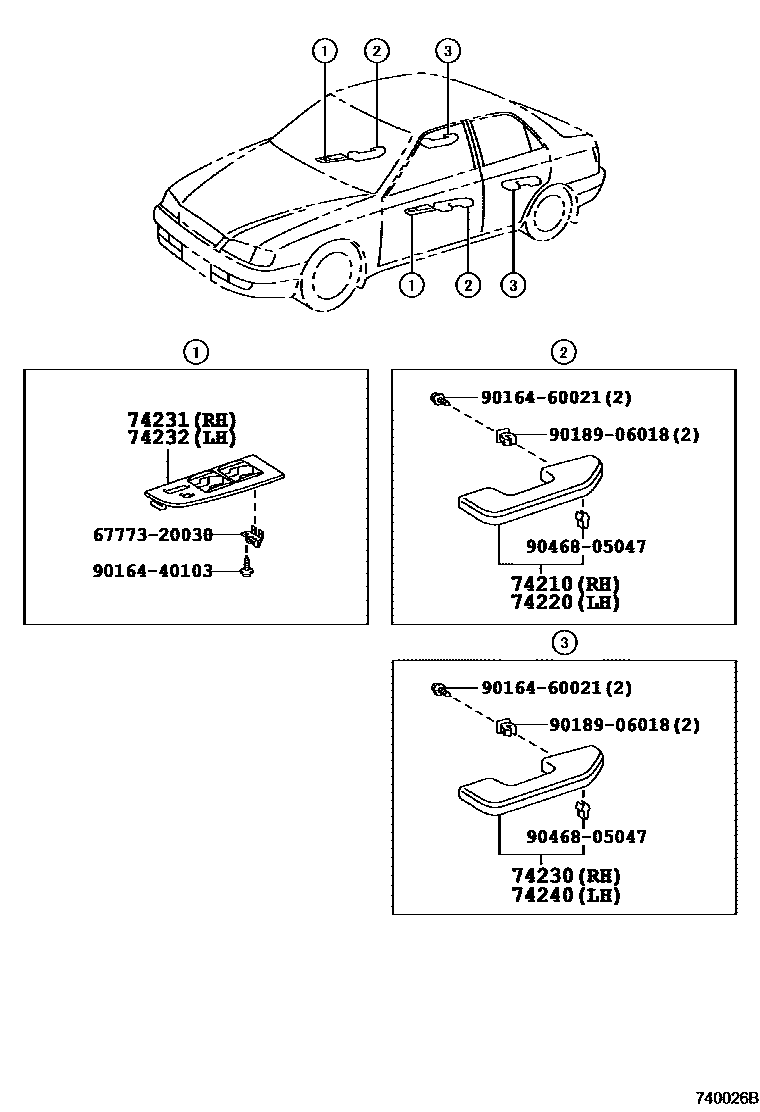 1 2 3

1 2 3

1

74231(RH)
74232(LH)

67773-20030

90164-40103

2

90164-60021(2)

90189-06018(2)

90468-05047

74210(RH)
74220(LH)

3

90164-60021(2)

90189-06018(2)

90468-05047

74230(RH)
74240(LH)

740026B