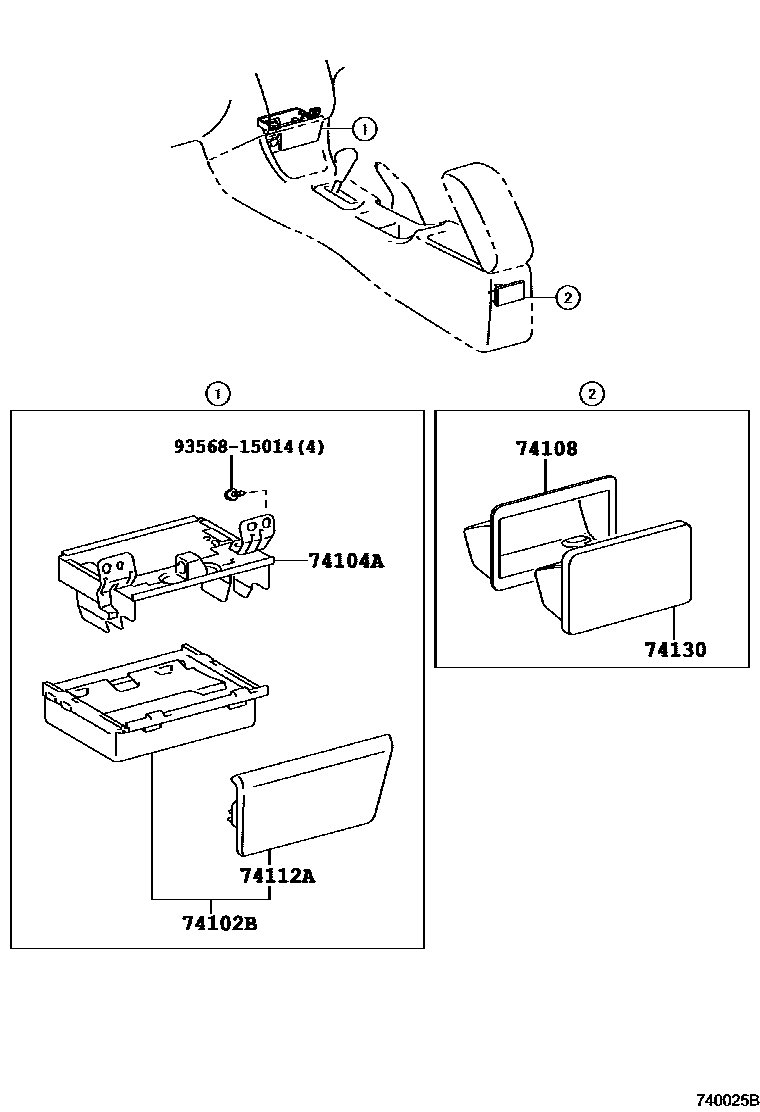 1

2

1

93568-15014(4)

74104A

74112A

74102B

2

74108

74130

740025B