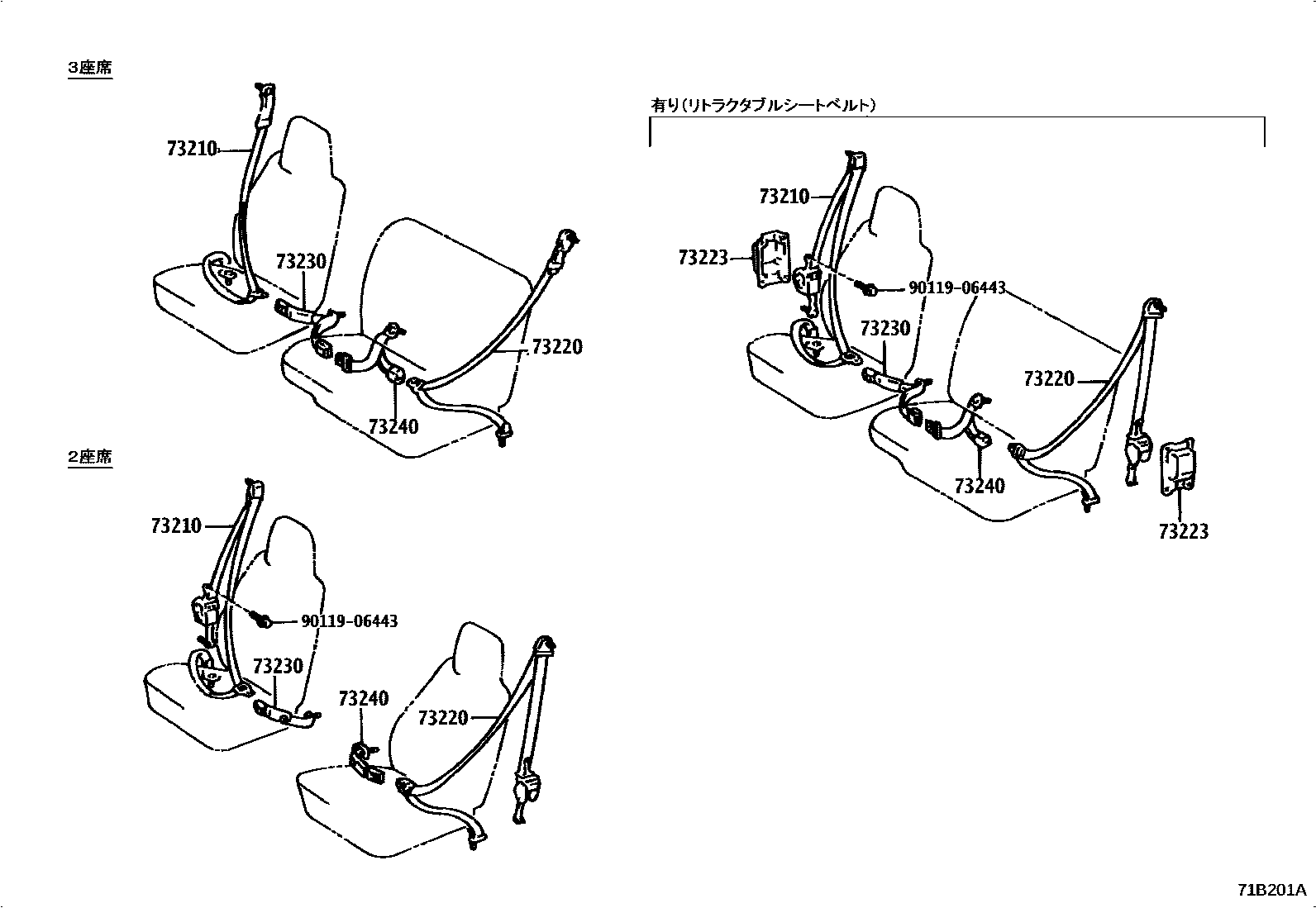 3座席

73210

73230

73220

73240

2座席

73210

90119-06443

73230

73240

73220

有り(リトラクタブルシートベルト)

73210

73223

90119-06443

73230

73220

73240

73223

71B201A