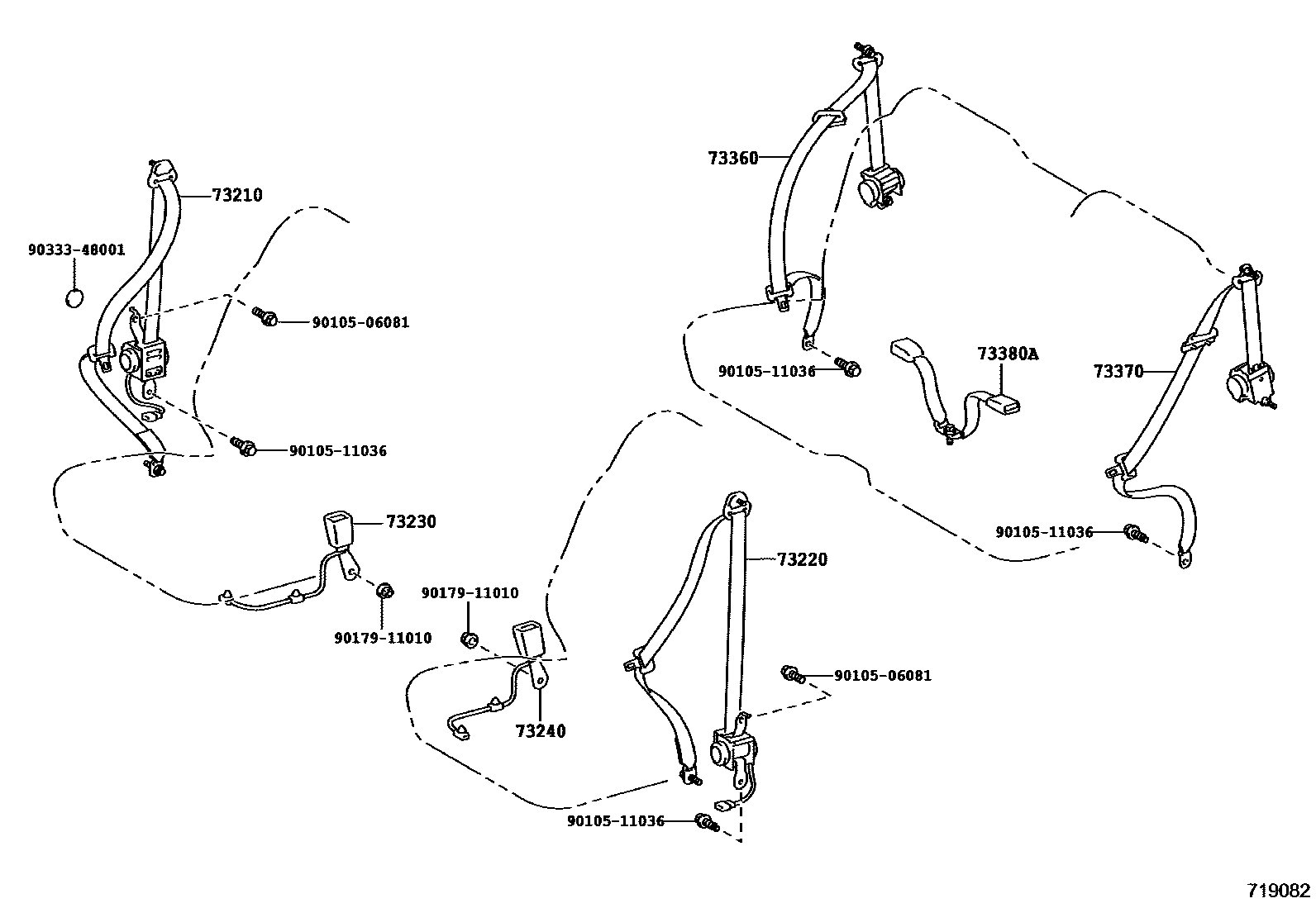 73360

73210

90333-48001

90105-06081

90105-11036

73380A

73370

90105-11036

73230

90105-11036

73220

90179-11010

90179-11010

90105-06081

73240

90105-11036

719082