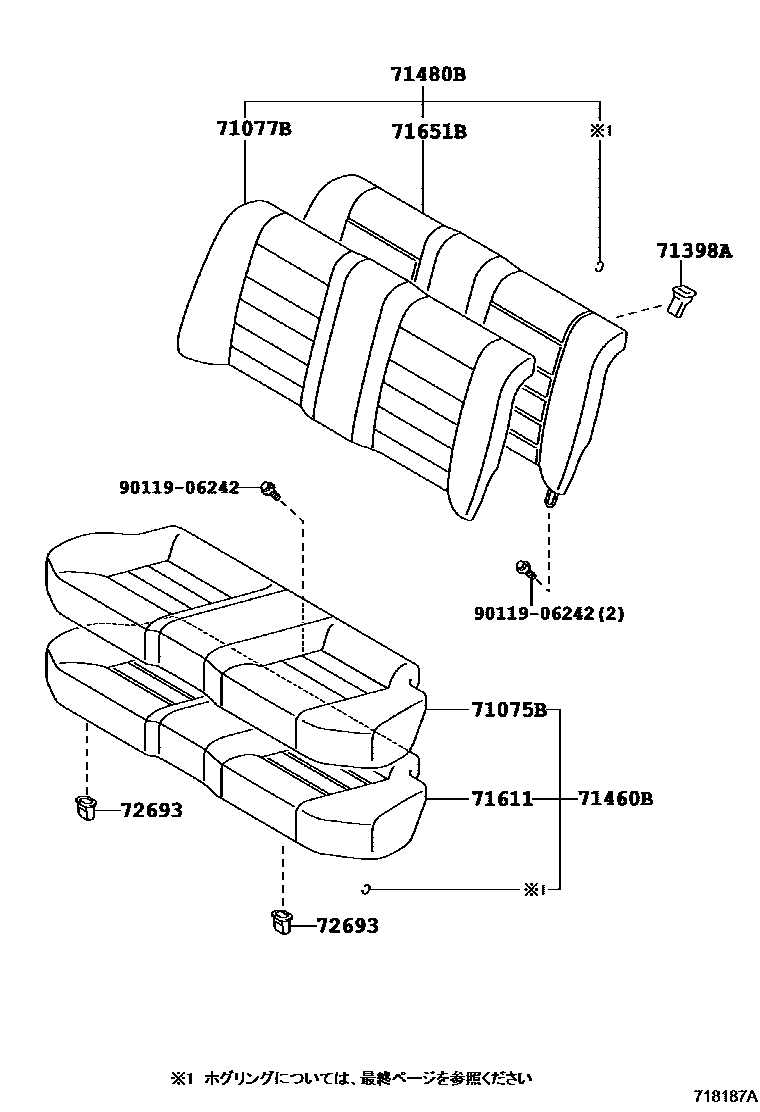 71480B

71077B

71651B

※1

71398A

90119-06242

90119-06242(2)

71075B

71611

71460B

72693

※1

72693

※1 ホグリングについては、最終ページを参照ください

718187A