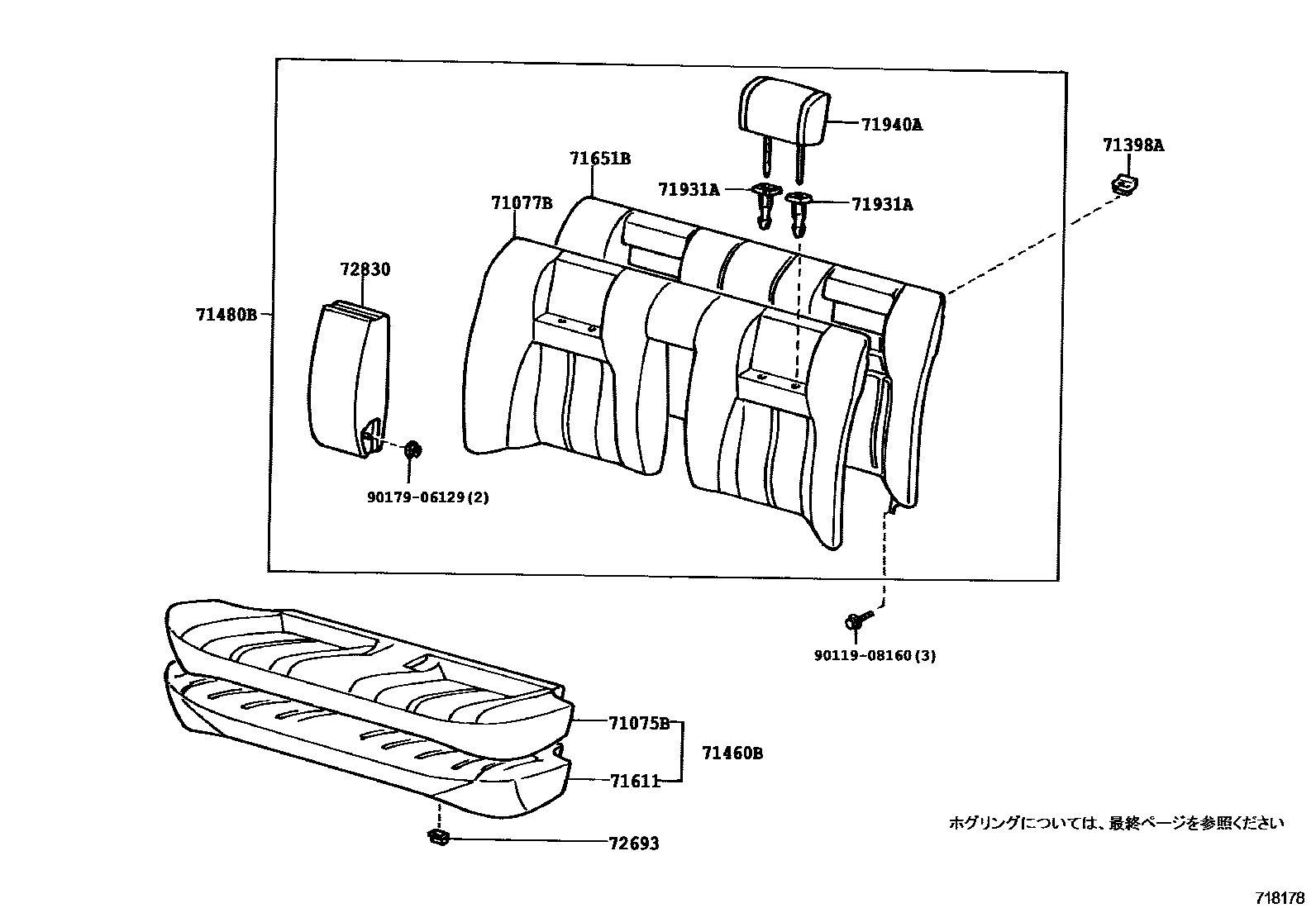 71940A
71398A
71651B
71931A
71931A
71077B
72830
71480B
90179-06129(2)
90119-08160(3)
71075B
71460B
71611
72693
ホグリングについては、最終ページを参照ください
718178