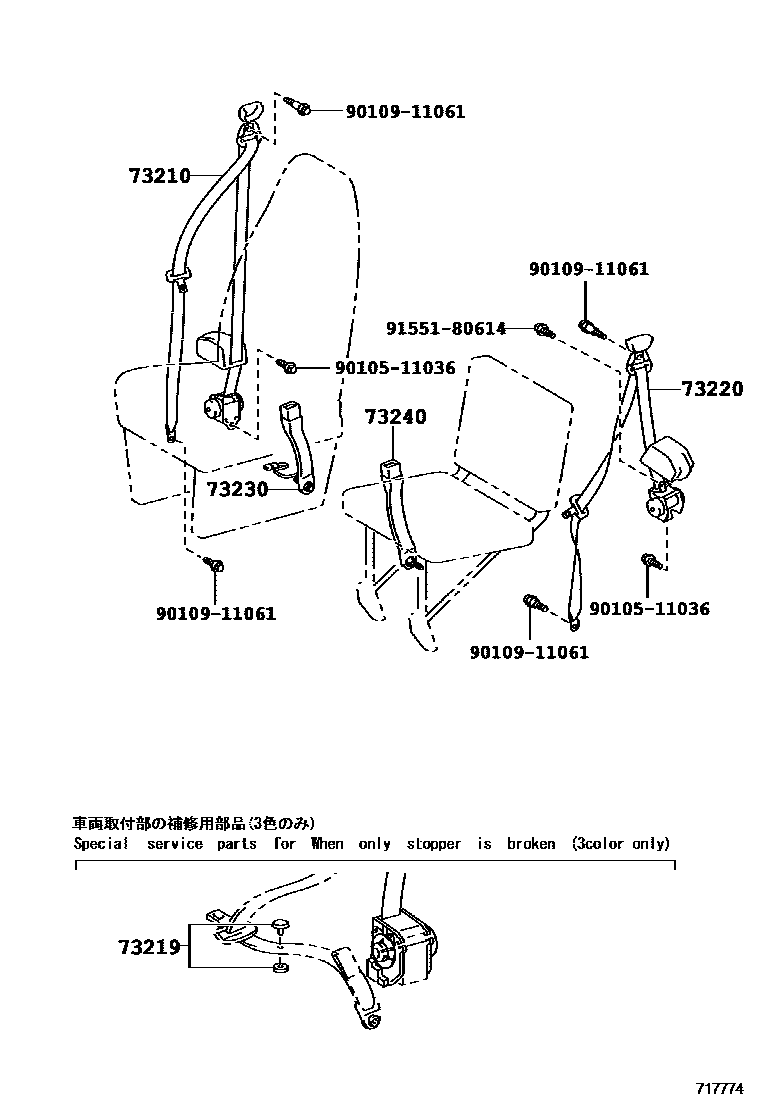 90109-11061
73210
90109-11061
91551-80614
90105-11036
73220
73240
73230
90109-11061
90105-11036
90109-11061

車両取付部の補修用部品(3色のみ)
Special service parts for When only stopper is broken (3color only)

73219

717774