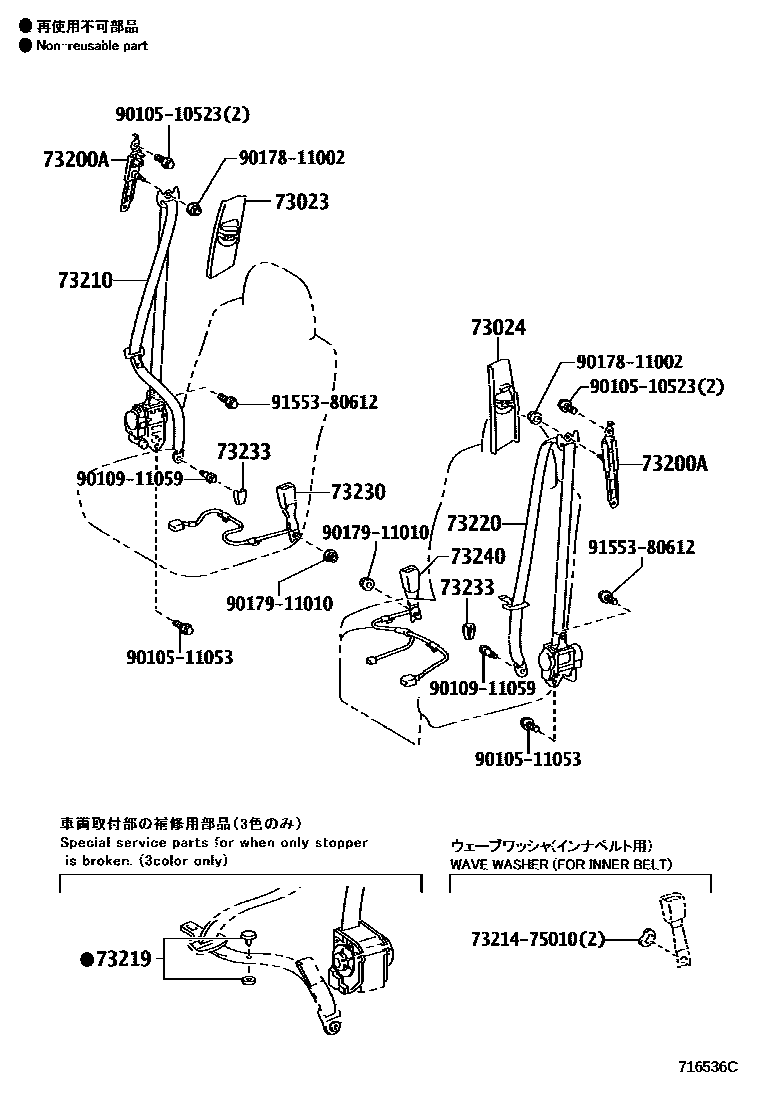 ● 再使用不可部品
● Non-reusable part

90105-10523(2)
73200A
90178-11002
73023
73210
91553-80612
73233
90109-11059
73230
90179-11010
90105-11053

73024
90178-11002
90105-10523(2)
73200A
73220
91553-80612
90179-11010
73240
73233
90109-11059
90105-11053

車両取付部の補修用部品(3色のみ)
Special service parts for when only stopper is broken. (3color only)

●73219

ウェーブワッシャ(インナベルト用)
WAVE WASHER (FOR INNER BELT)

73214-75010(2)

716536C