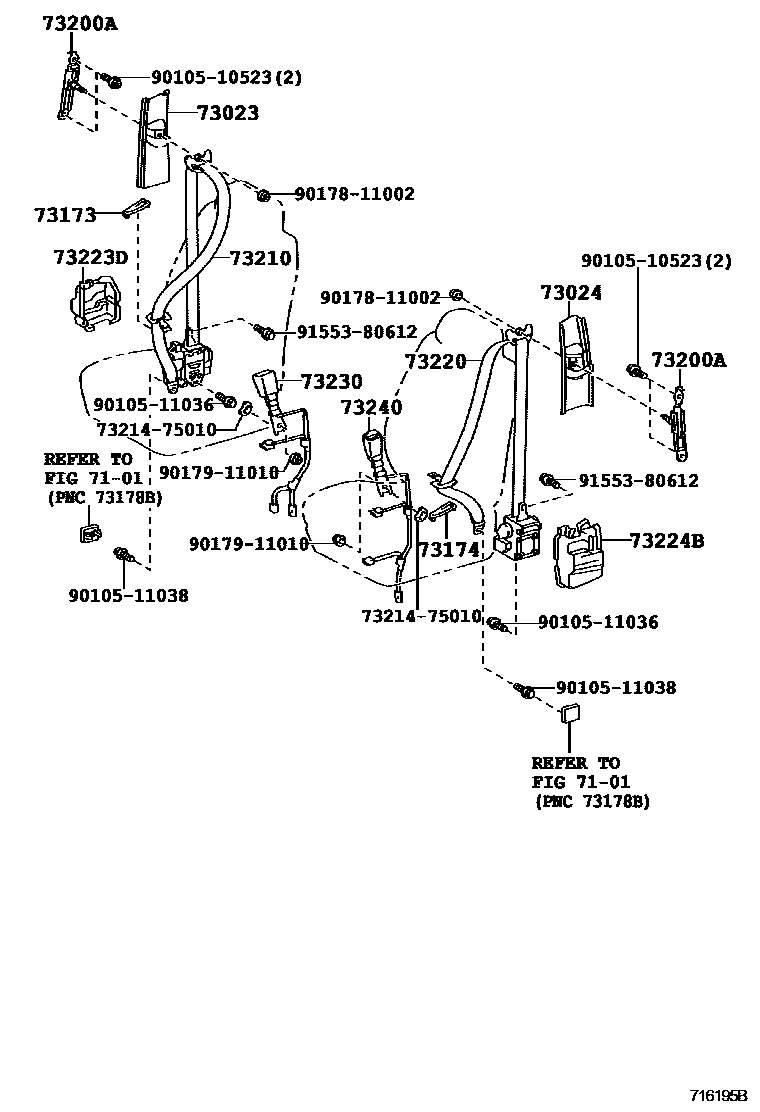 73200A
90105-10523(2)
73023
90178-11002
73173
73223D
73210
90105-10523(2)
90178-11002
73024
91553-80612
73220
73200A
73230
90105-11036
73240
73214-75010
REFER TO
FIG 71-01
(PNC 73178B)
90179-11010
91553-80612
90179-11010
73174
73224B
90105-11038
73214-75010
90105-11036
90105-11038
REFER TO
FIG 71-01
(PNC 73178B)
716195B