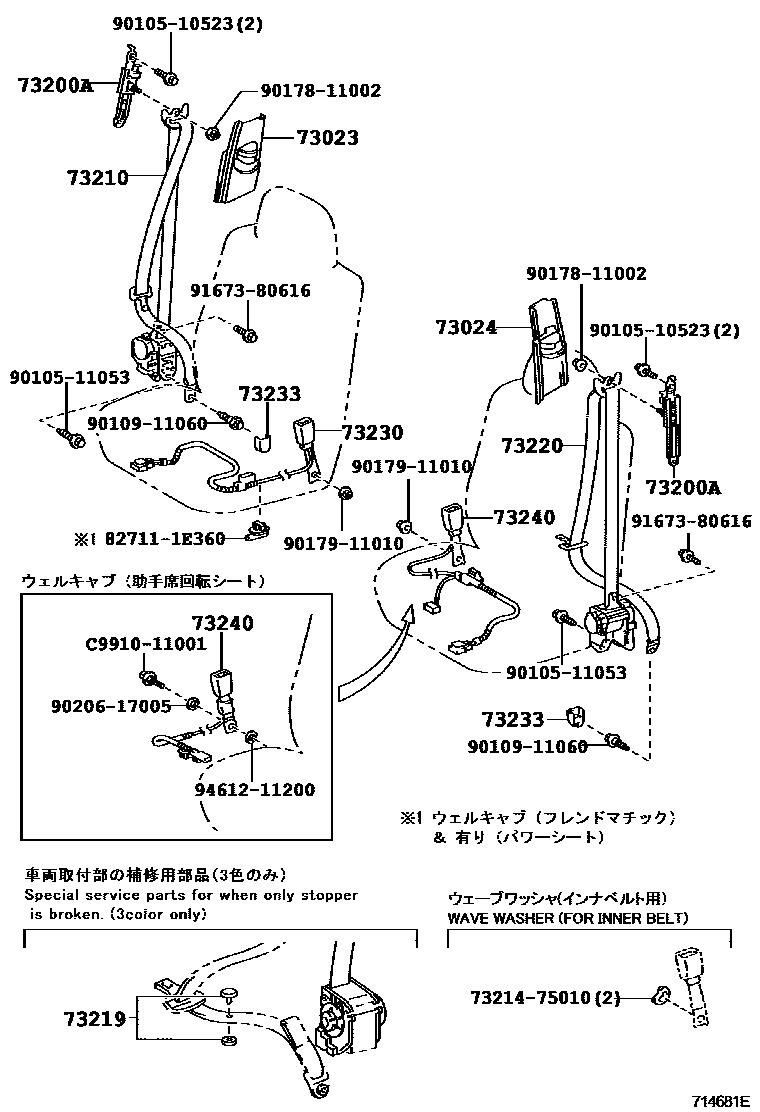 90105-10523(2)
73200A
90178-11002
73023
73210
91673-80616
90105-11053
73233
90109-11060
73230
※1 82711-1E360
90179-11010
90178-11002
73024
90105-10523(2)
73220
73200A
90179-11010
73240
91673-80616
90105-11053
73233
90109-11060

ウェルキャブ（助手席回転シート）
73240
C9910-11001
90206-17005
94612-11200

※1 ウェルキャブ（フレンドマチック）
& 有り（パワーシート）

車両取付部の補修用部品(3色のみ)
Special service parts for when only stopper is broken. (3color only)
73219

ウェーブワッシャ(インナベルト用)
WAVE WASHER (FOR INNER BELT)
73214-75010(2)

714681E